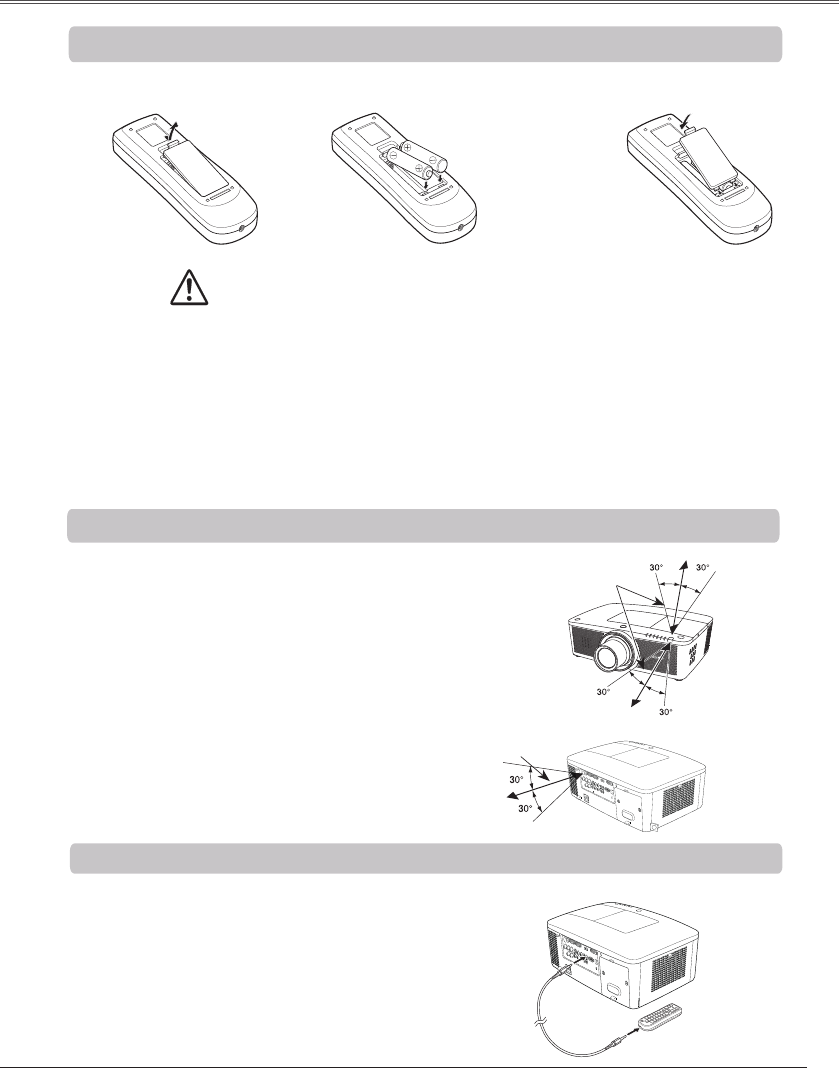 30°

30°

30°

30°

30°

30°