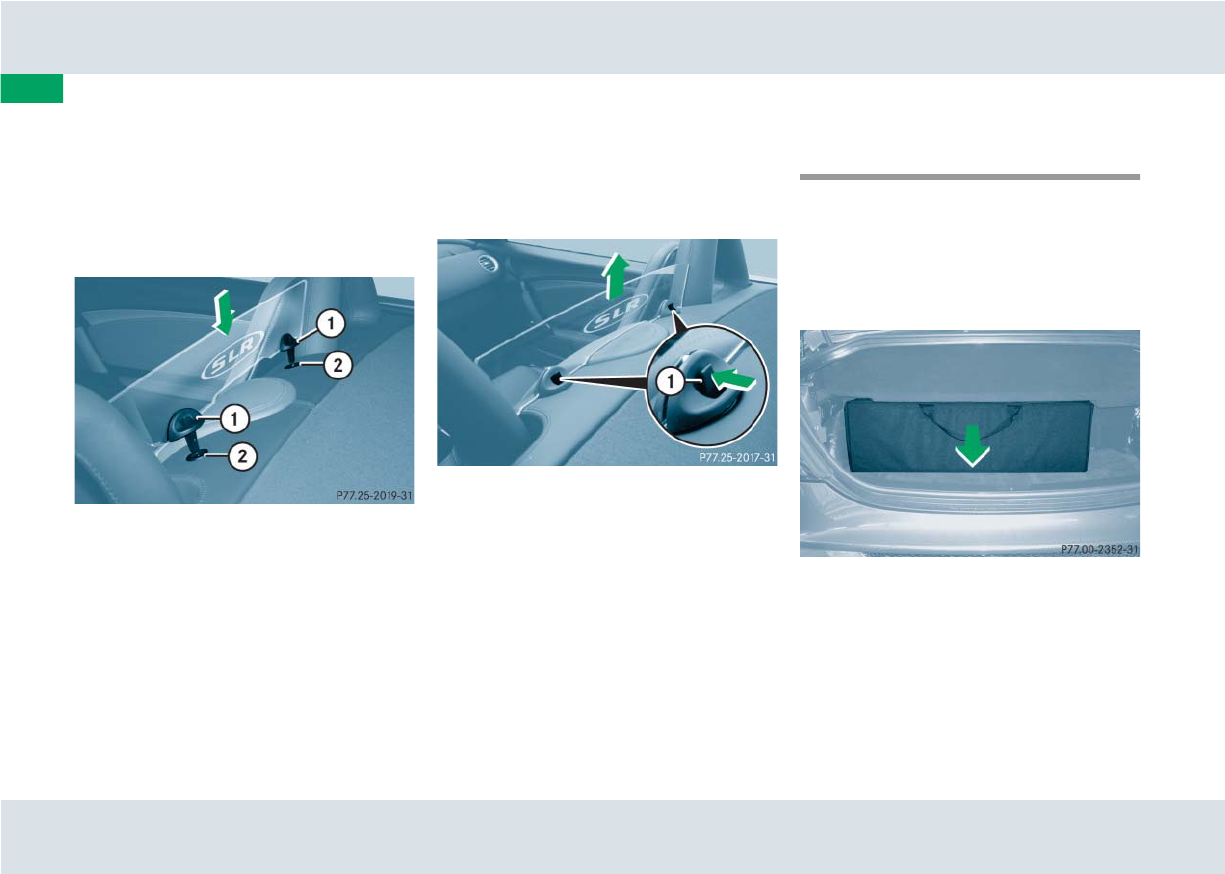 SLR
1
2
1
2
P77.25-2019-31

SLR
1
P77.25-2017-31

P77.00-2352-31