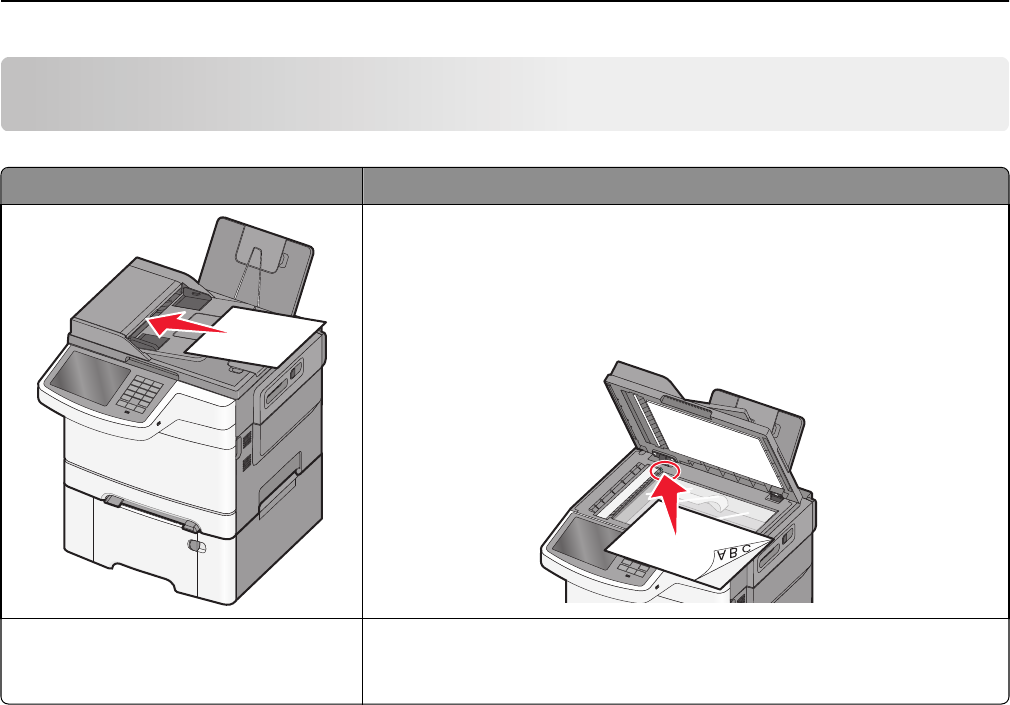 A B C