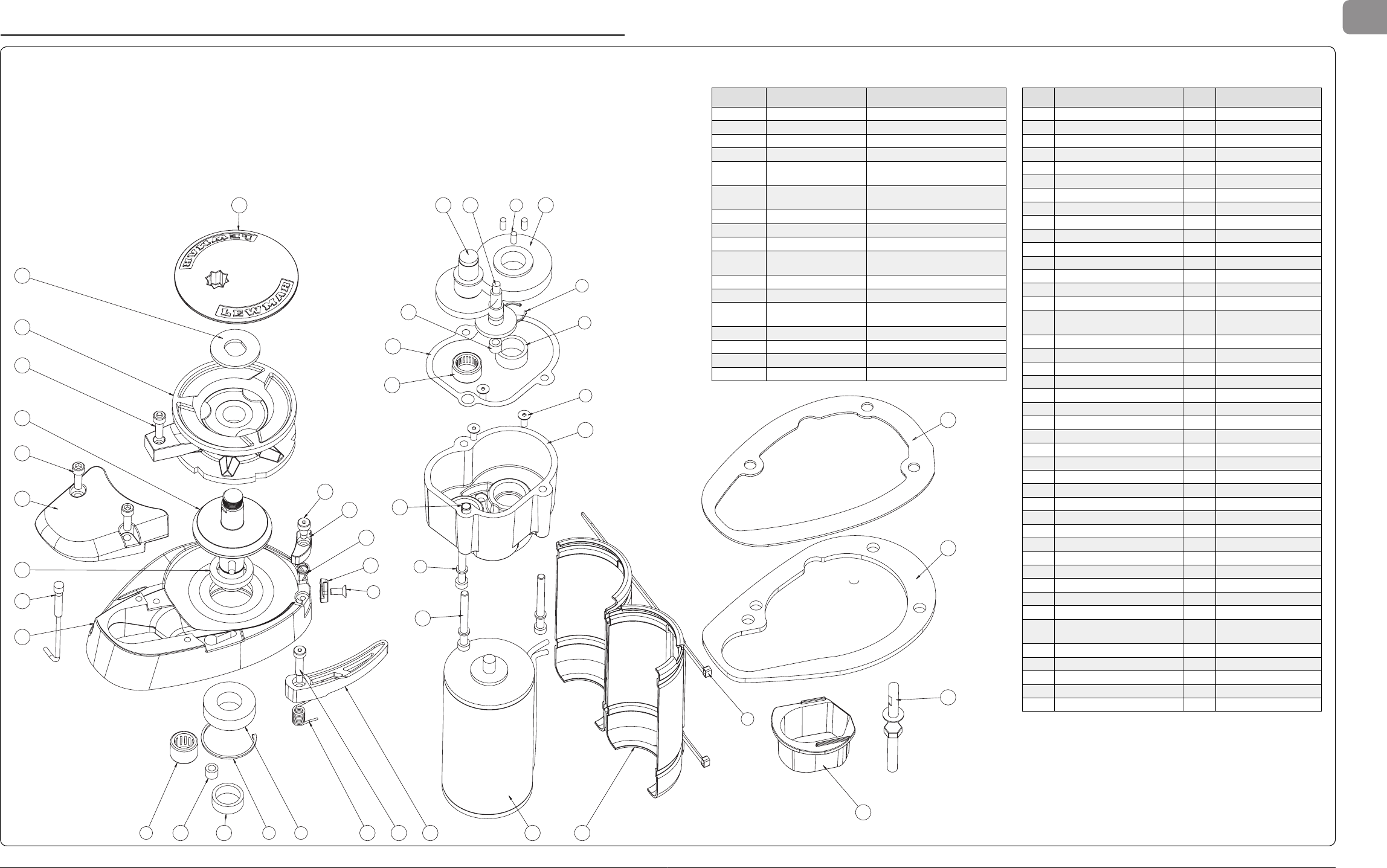 LEWMAR
LEWMAR