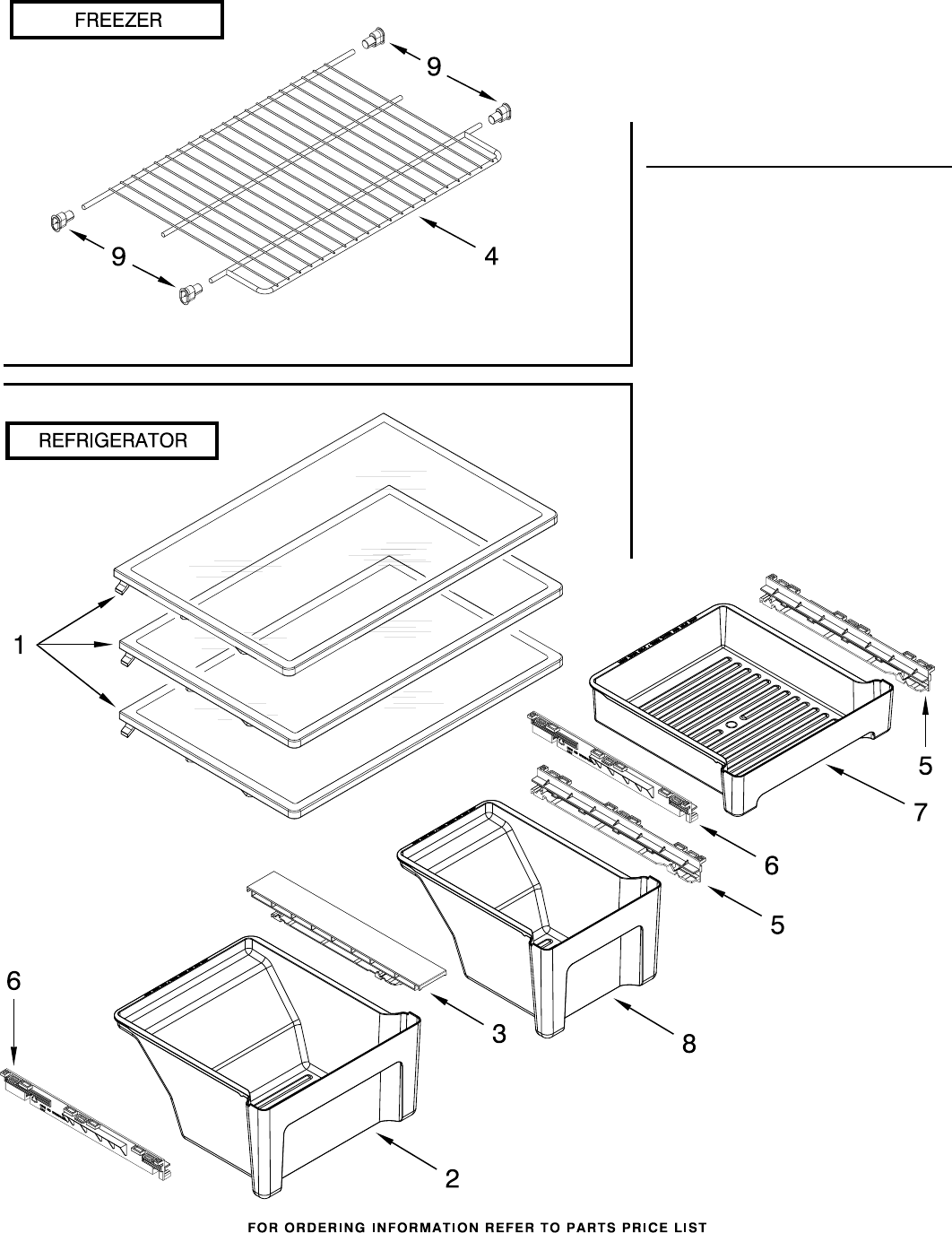 FREEZER

9

9

4

REFRIGERATOR

1

5

7

6

5

6

3

8

2

FOR ORDERING INFORMATION REFER TO PARTS PRICE LIST