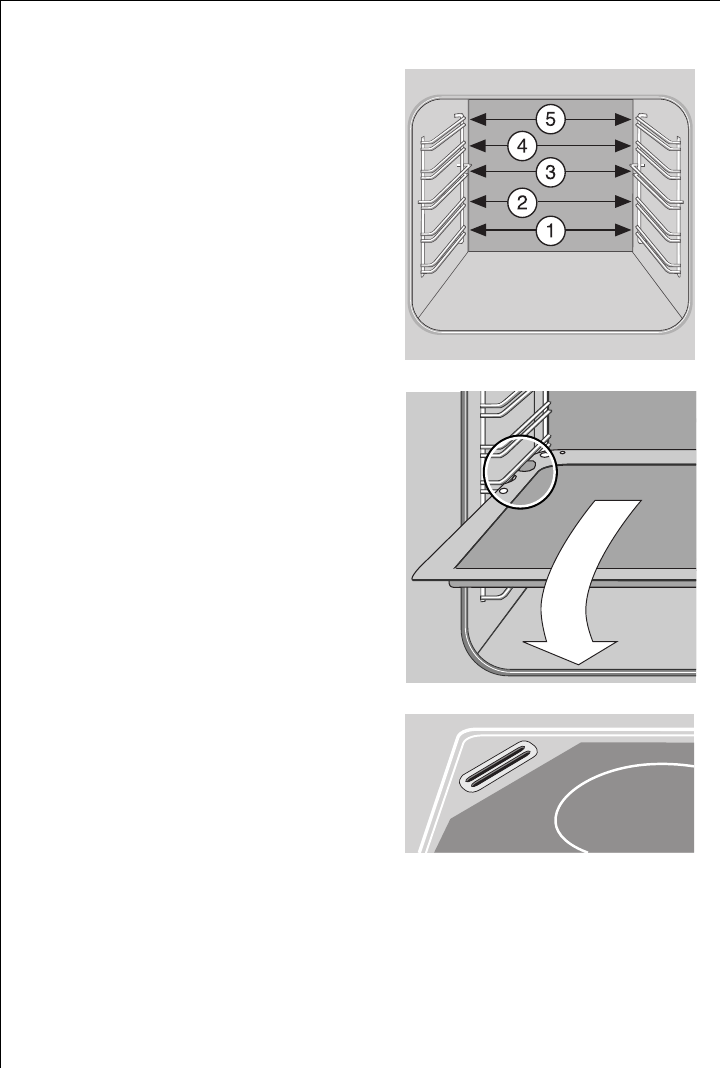 5
4
3
2
1