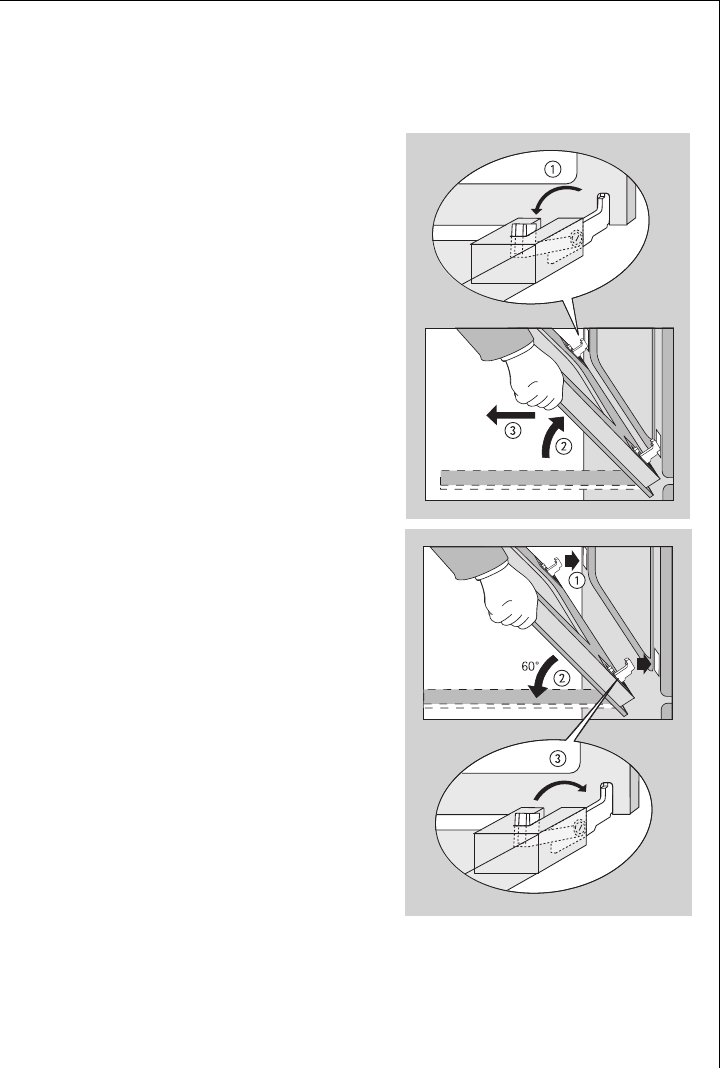 ①

③

②

①

60°

②

③