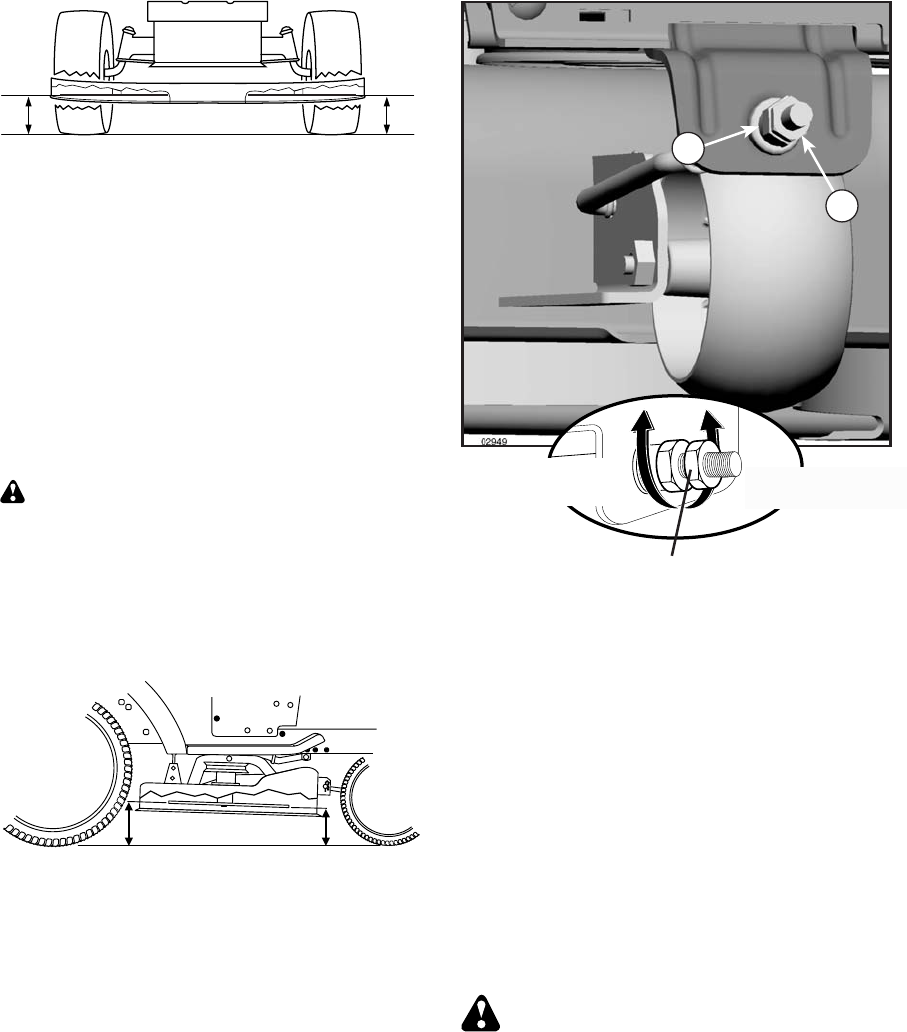 02949