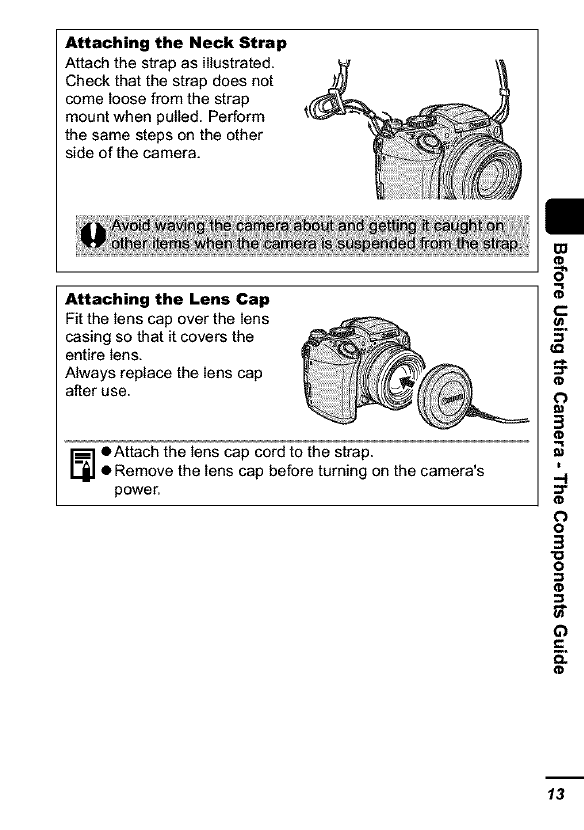 **Attaching the Neck Strap**

Attach the strap as illustrated. Check that the strap does not come loose from the strap mount when pulled. Perform the same steps on the other side of the camera.

Avoid waving the camera about and getting it caught on other items when the camera is suspended from the strap.

**Attaching the Lens Cap**

Fit the lens cap over the lens casing so that it covers the entire lens.
Always replace the lens cap after use.

Canon

● Attach the lens cap cord to the strap.
● Remove the lens cap before turning on the camera's power.

Before Using the Camera - The Components Guide

13