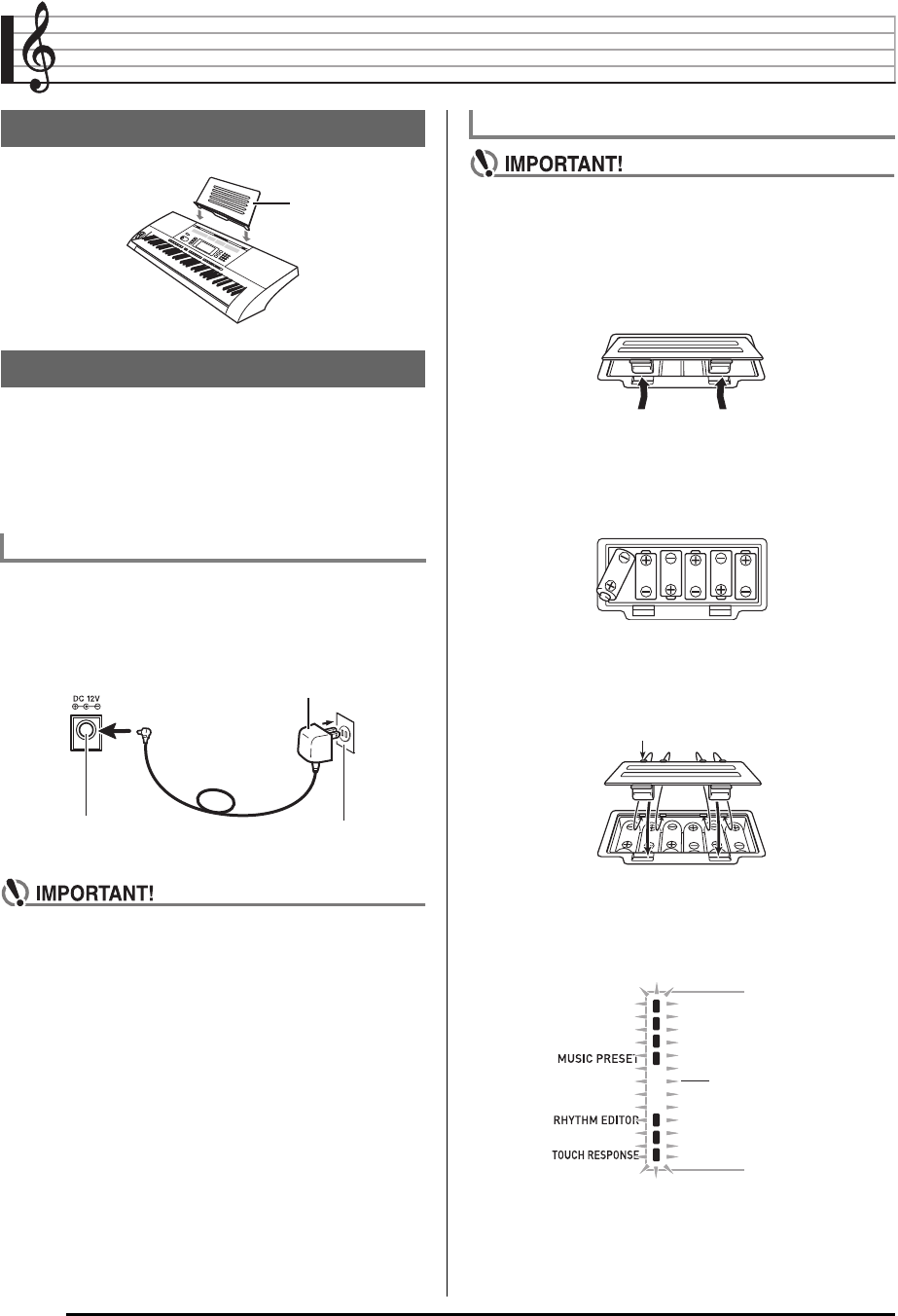 IMPORTANT!

DC 12V

IMPORTANT!

MUSIC PRESET

RHYTHM EDITOR

TOUCH RESPONSE