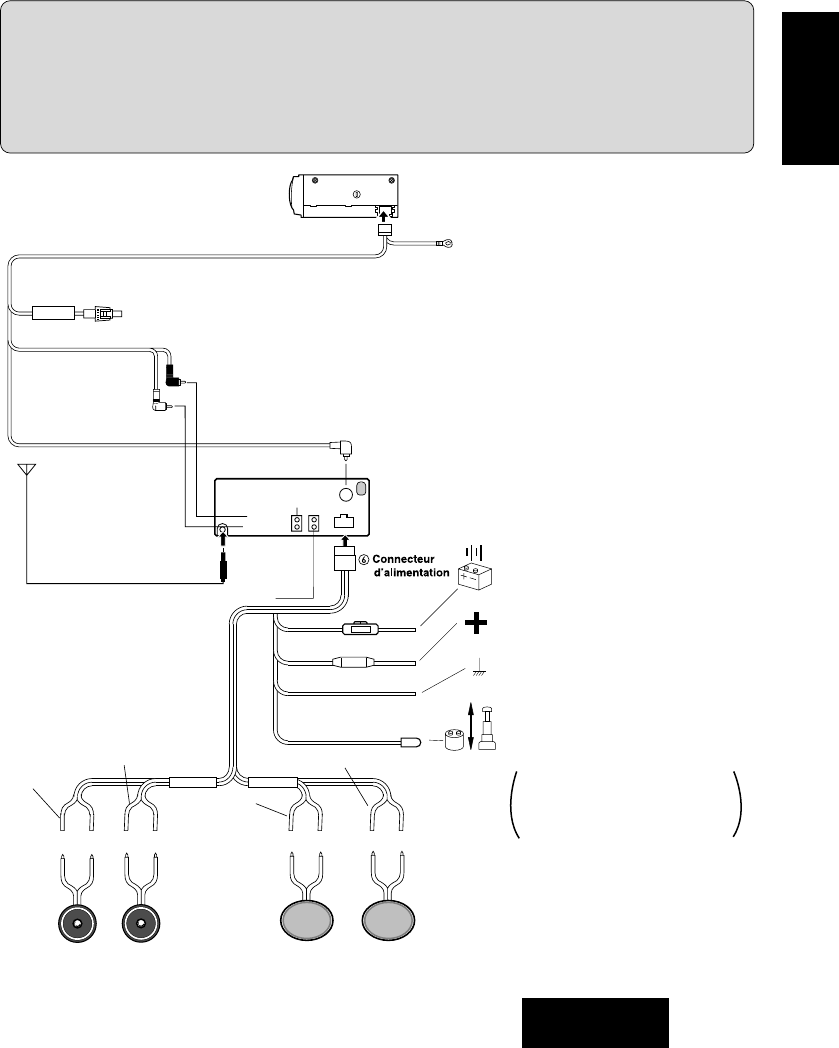 ③

⑥ Connecteur d'alimentation