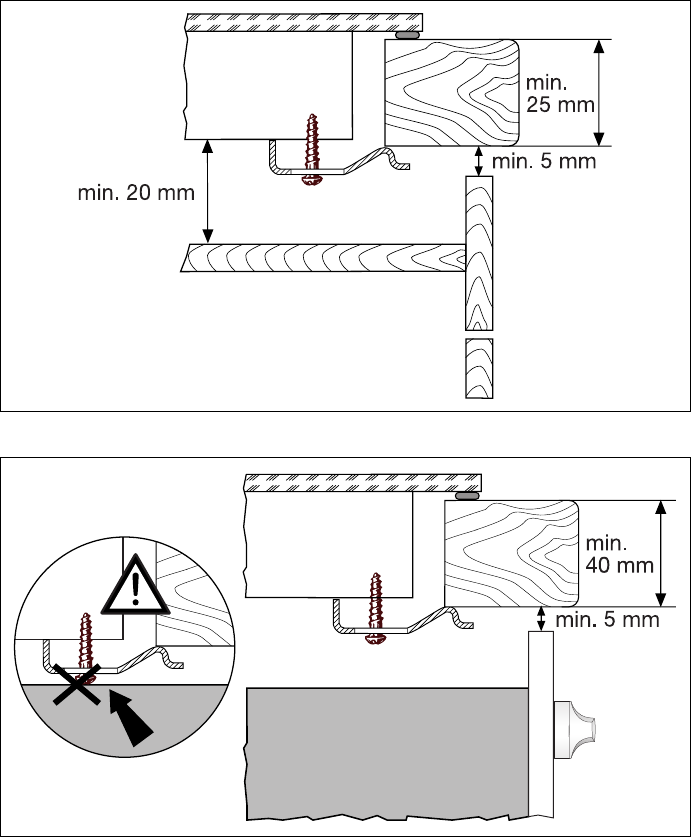 min. 25 mm

min. 5 mm

min. 20 mm

min. 40 mm

min. 5 mm