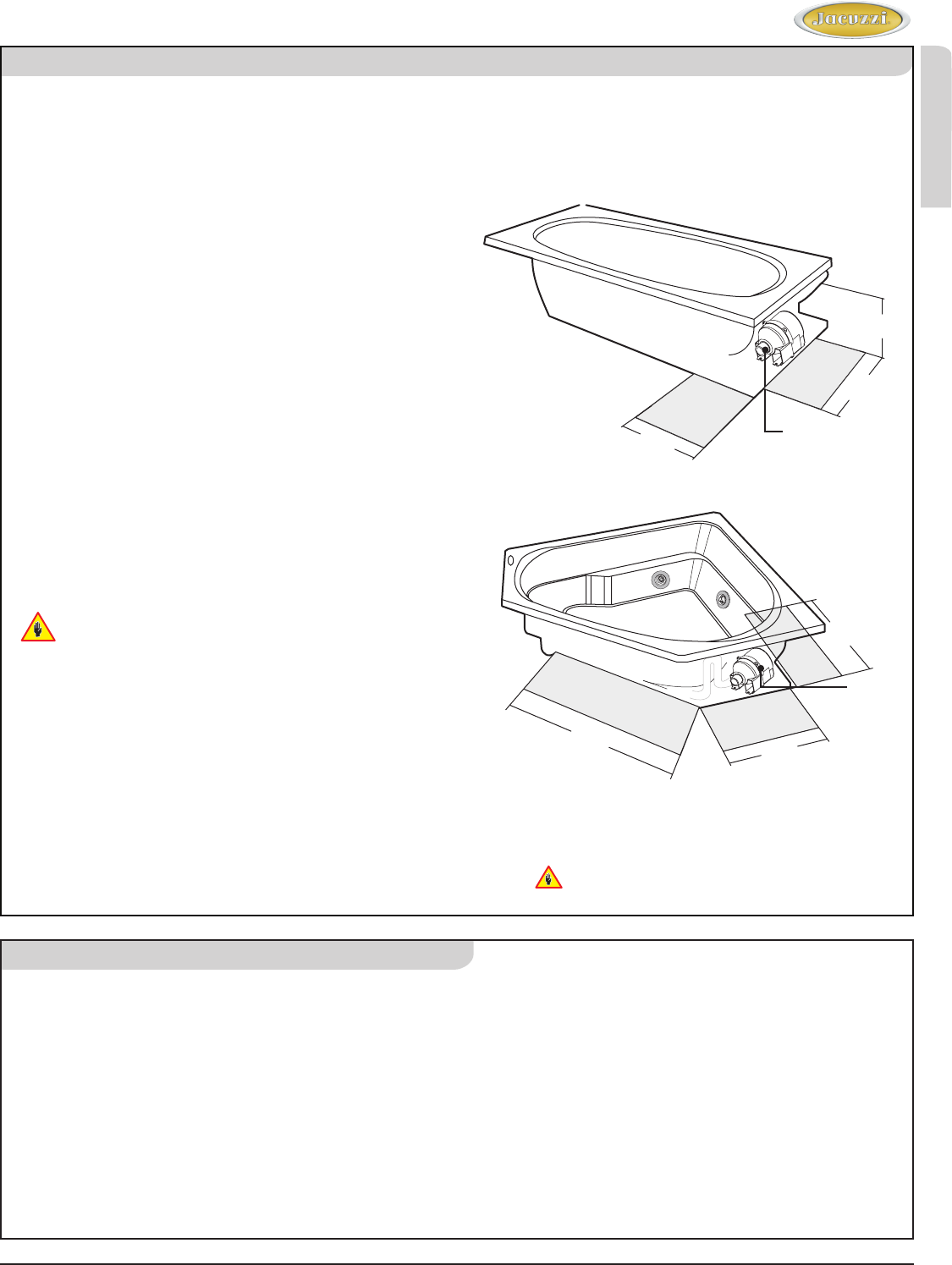 Jacuzzi