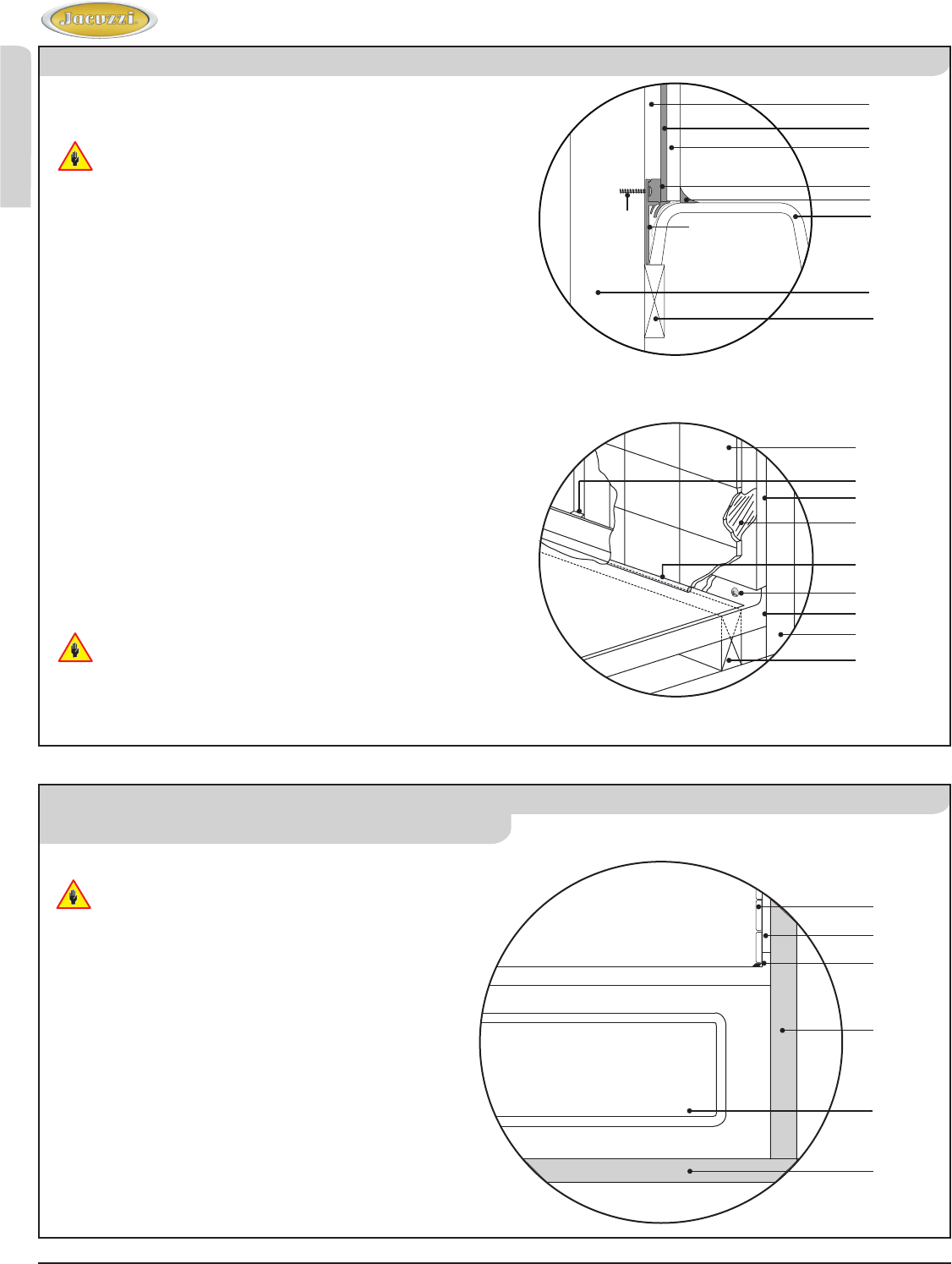 Jacuzzi