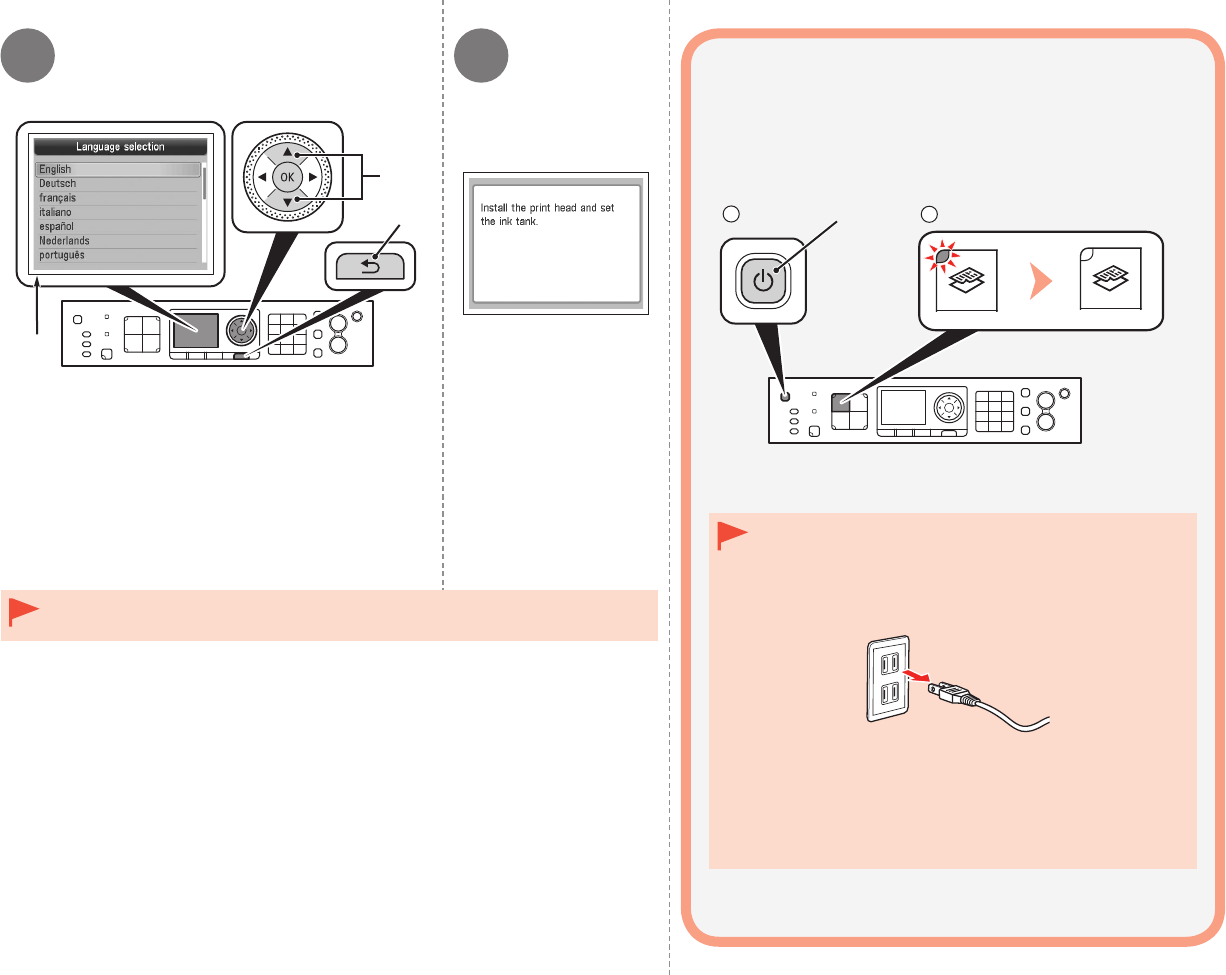 Language selection
English
Deutsch
français
italiano
español
Nederlands
português

OK

Install the print head and set the ink tank.