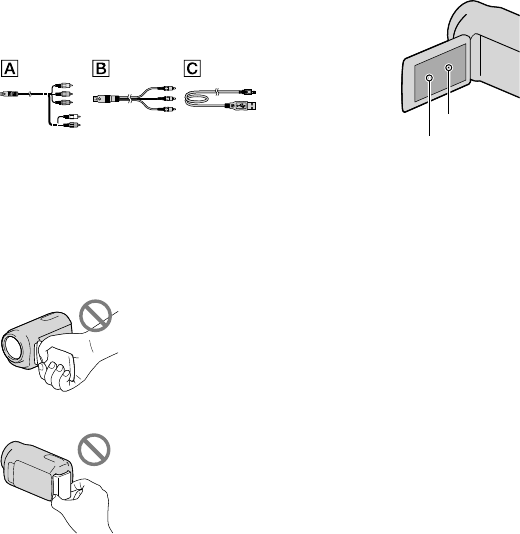 A

B

C