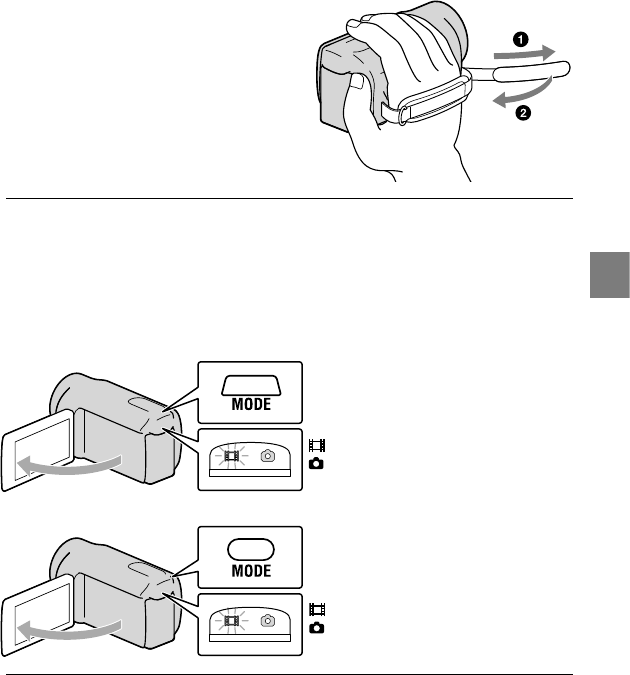 ❶
❷

MODE

MODE