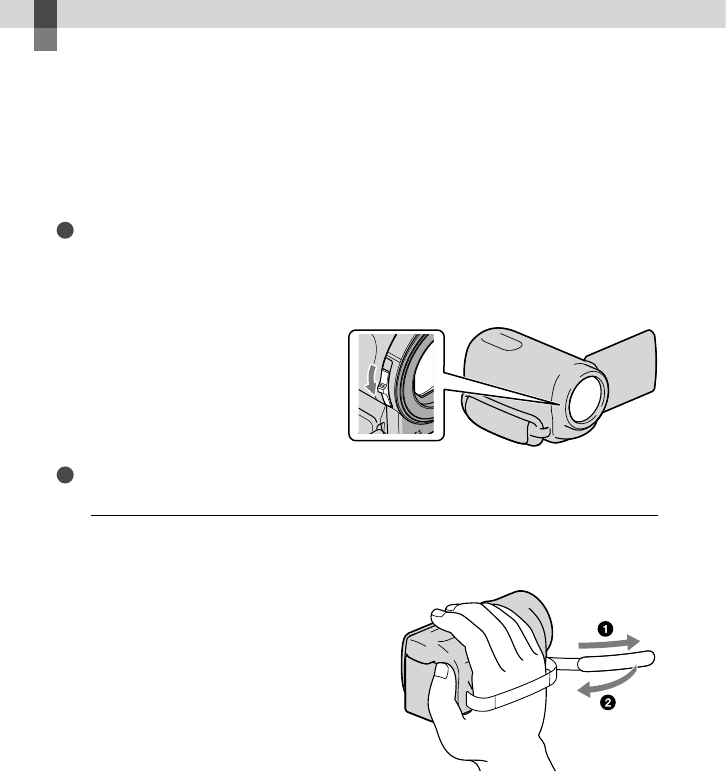 ❶

❷