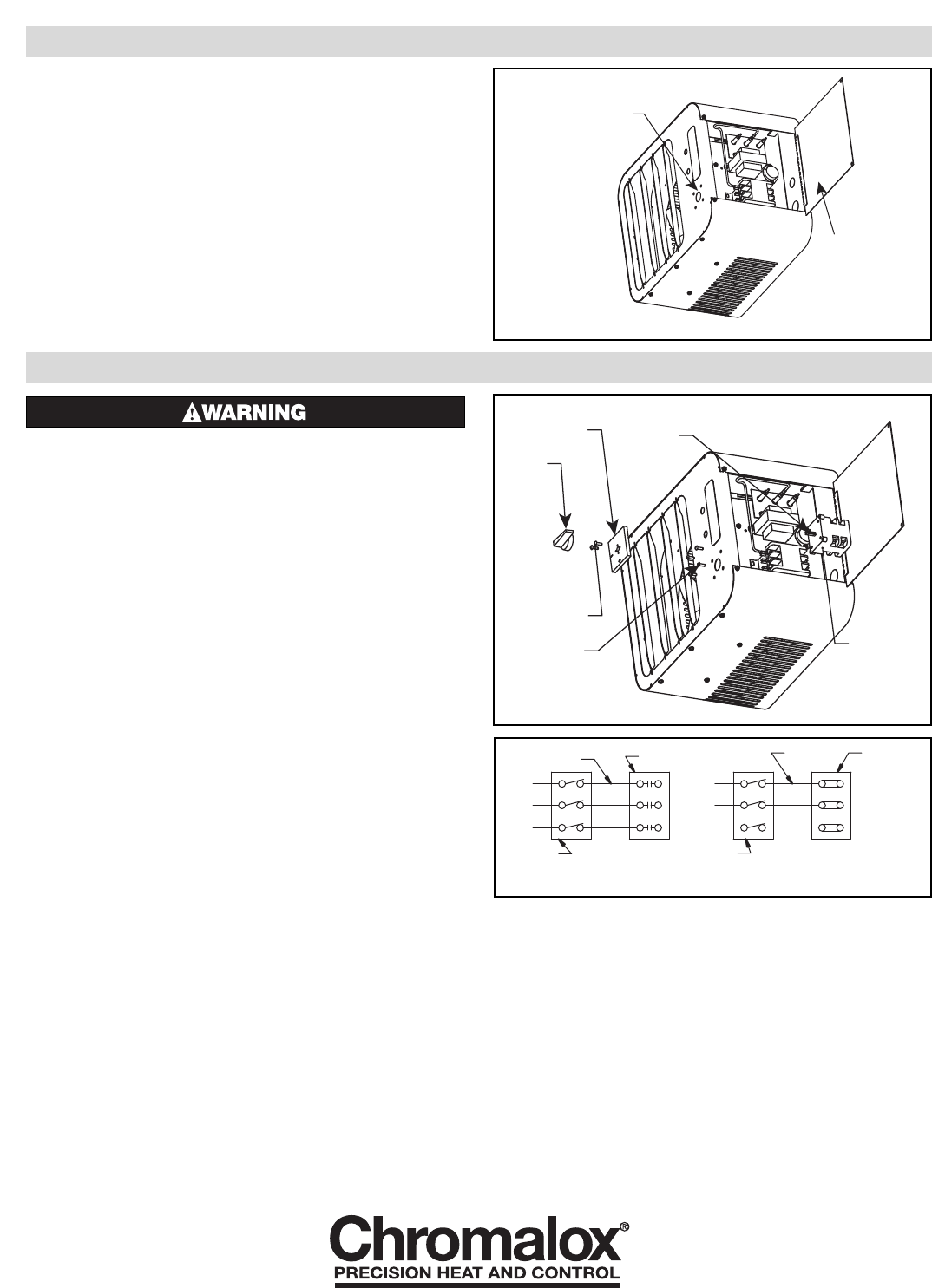 WARNING

Chromalox®
PRECISION HEAT AND CONTROL