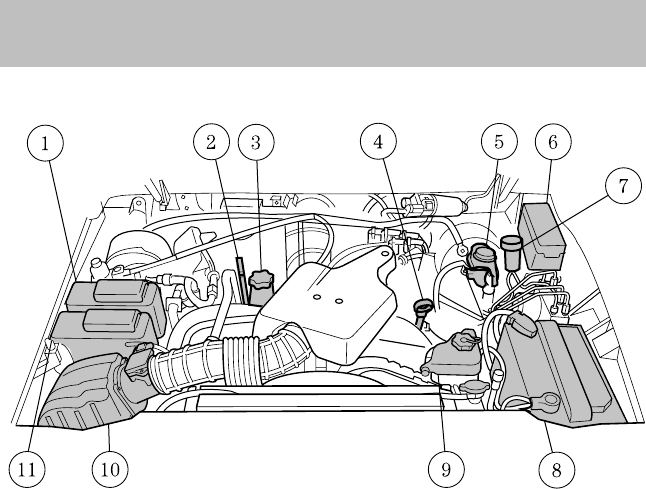 1
2
3
4
5
6
7
11
10
9
8