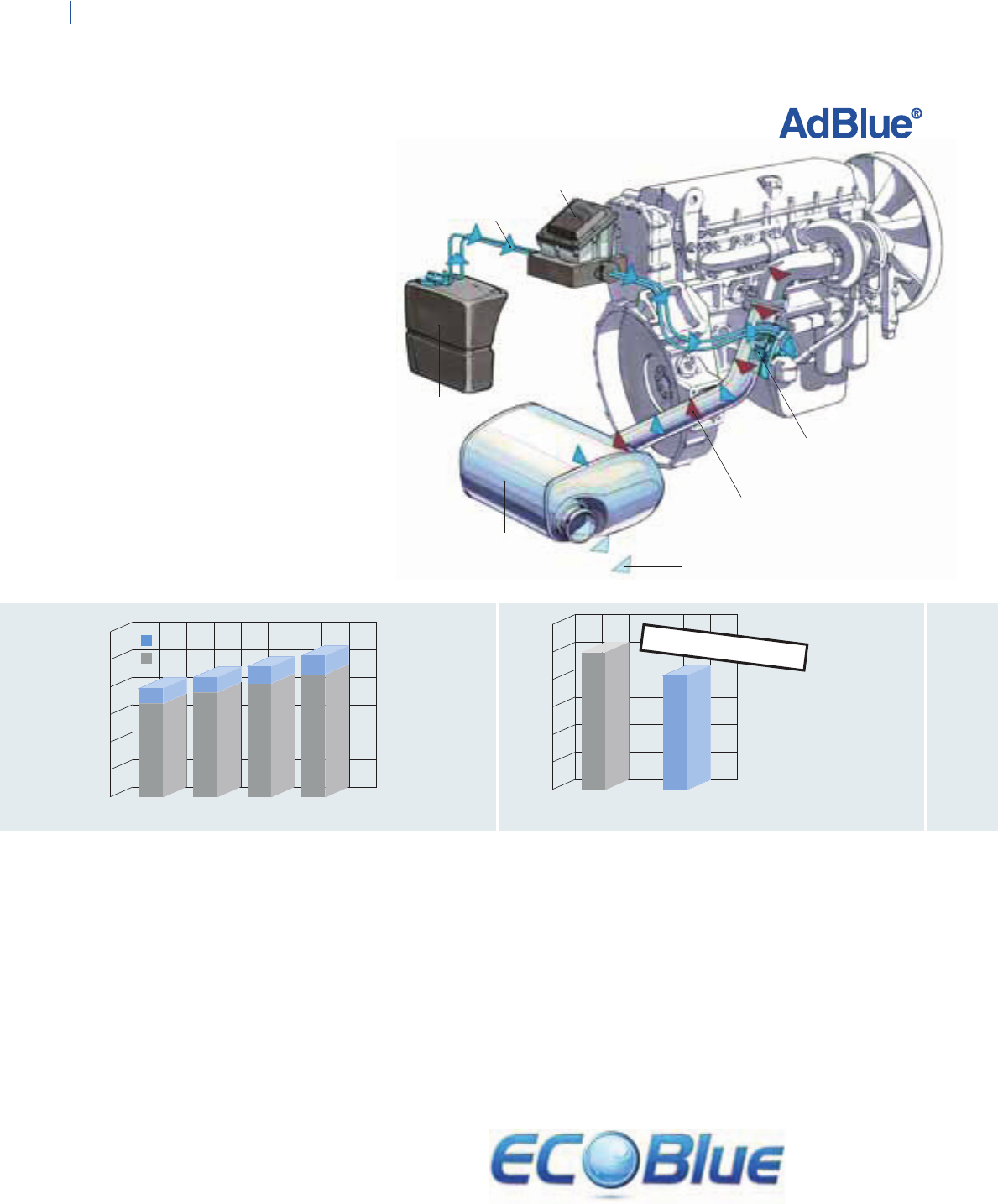 AdBlue®

ECOBlue