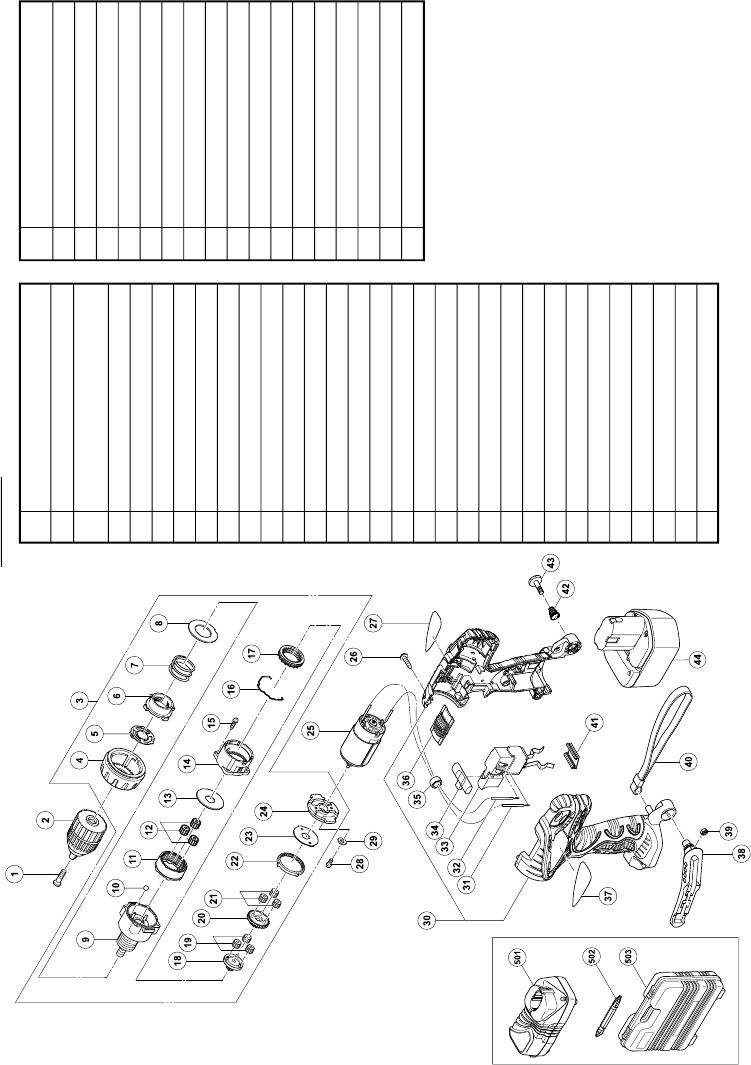 1
2
3
4
5
6
7
8
9
10
11
12
13
14
15
16
17
18
19
20
21
22
23
24
25
26
27
28
29
30
31
32
33
34
35
36
37
38
39
40
41
42
43
44
501
502
503