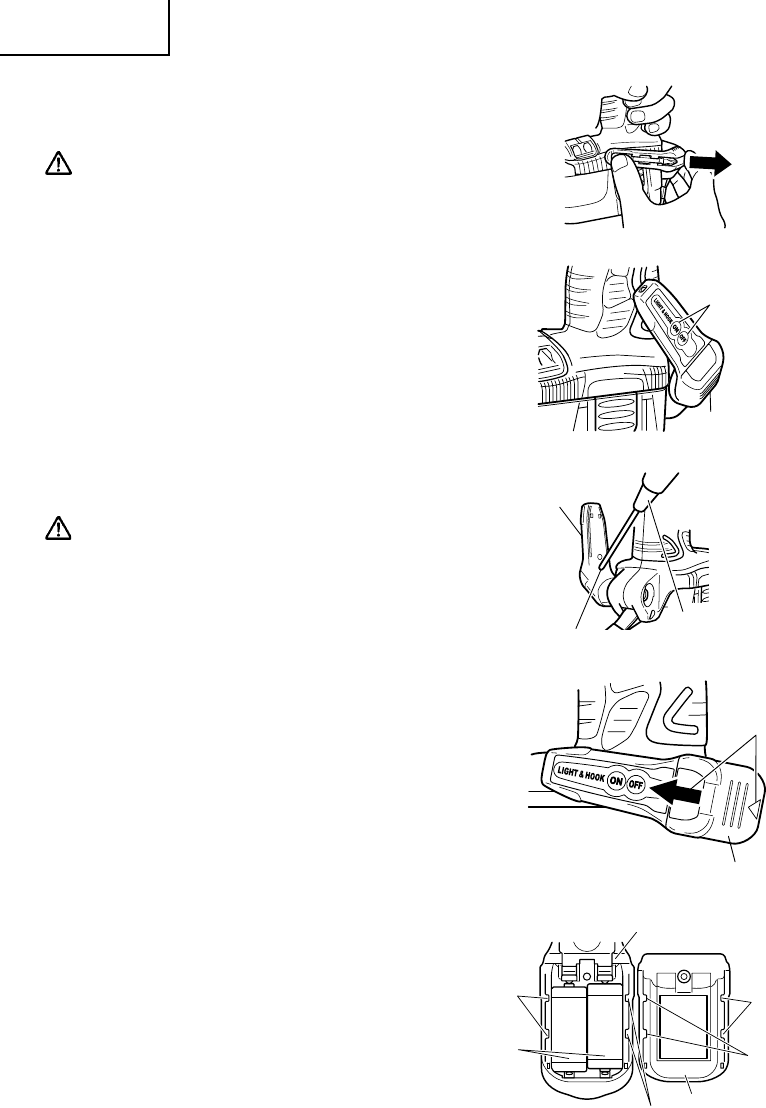 LIGHT & HOOK ON OFF

LIGHT & HOOK ON OFF