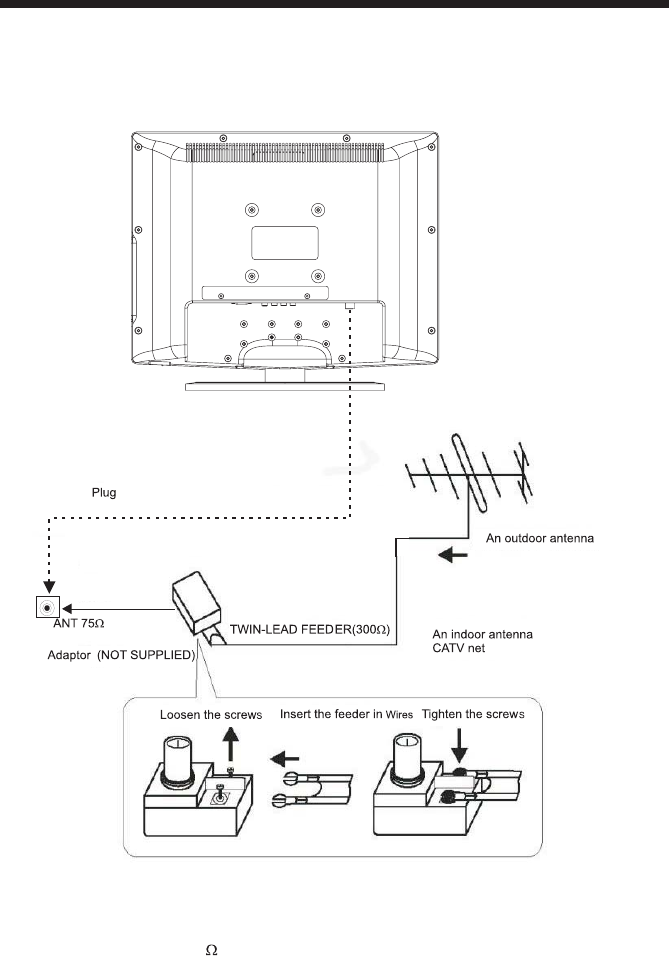 Plug

An outdoor antenna

ANT 75Ω

TWIN-LEAD FEEDER(300Ω)

An indoor antenna
CATV net

Adaptor (NOT SUPPLIED)

Loosen the screws

Insert the feeder in Wires

Tighten the screws

Ω