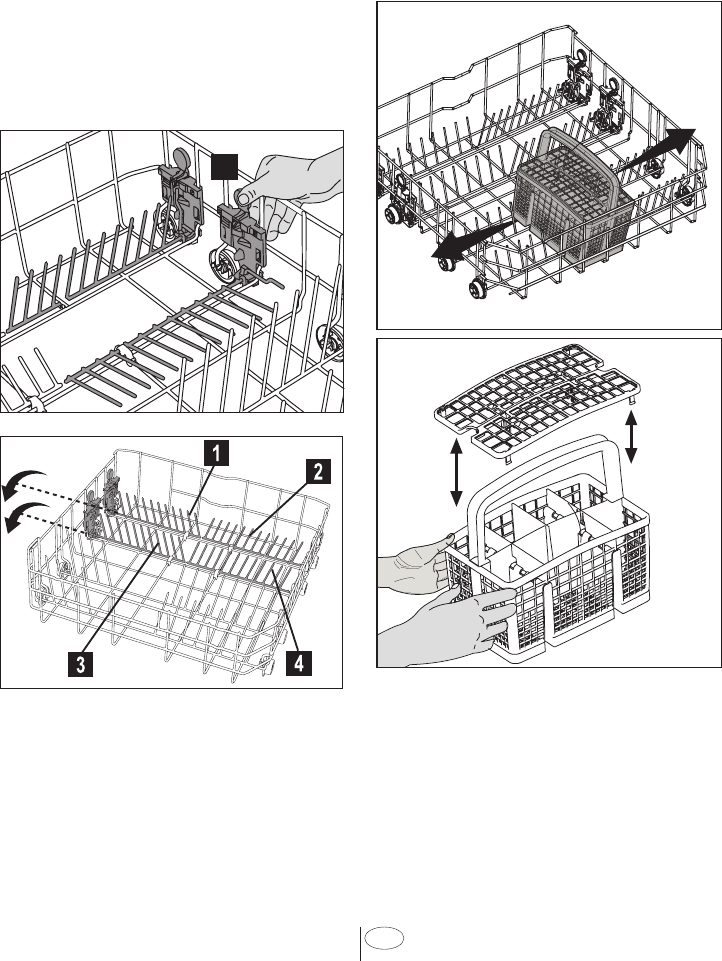 1
2
3
4