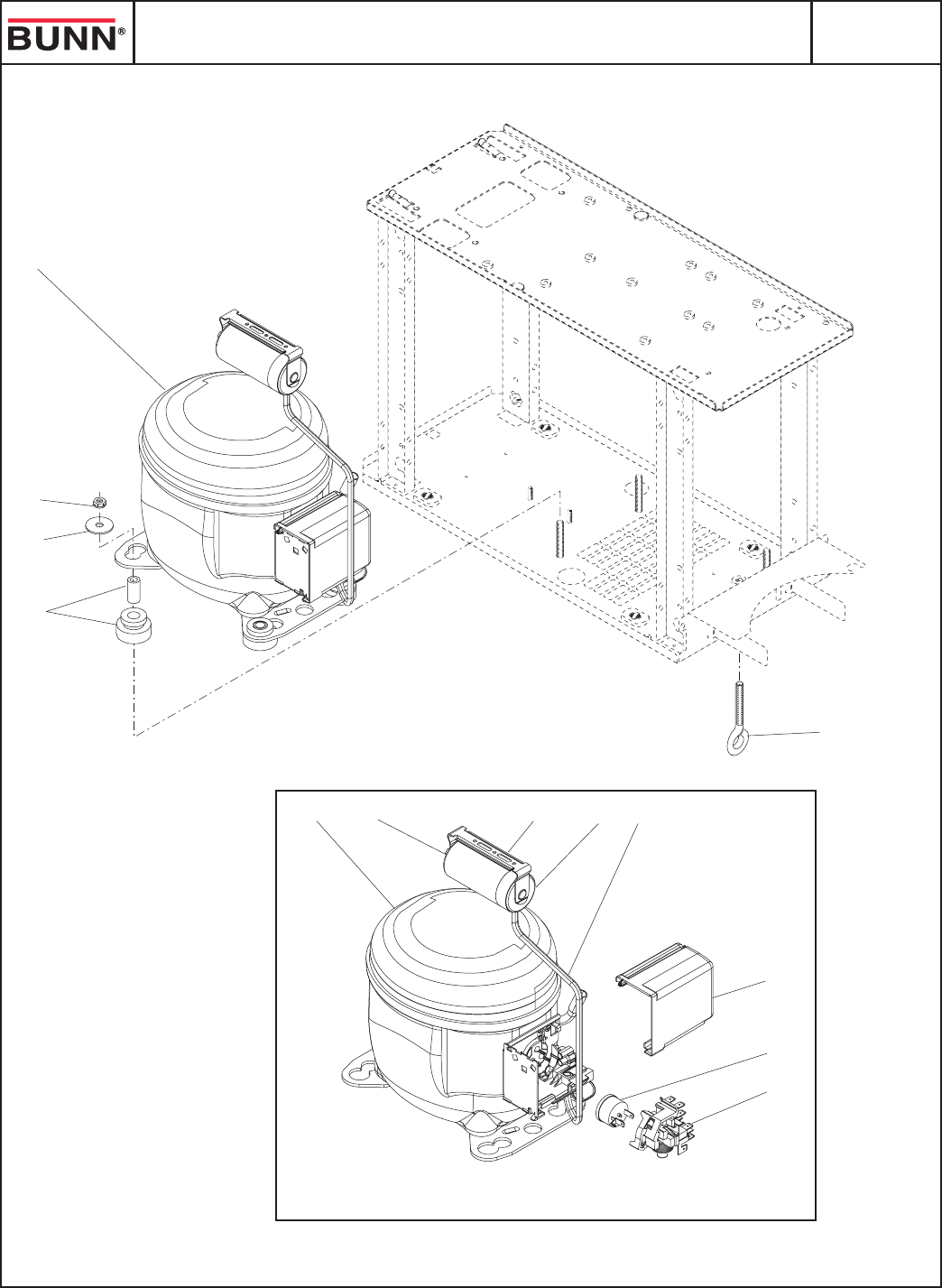 BUNN®