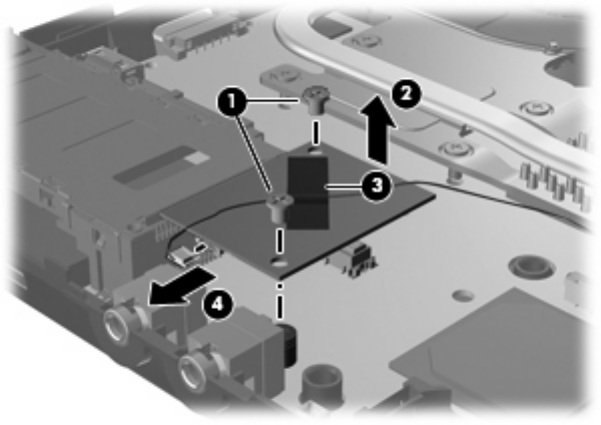 1
2
3
4