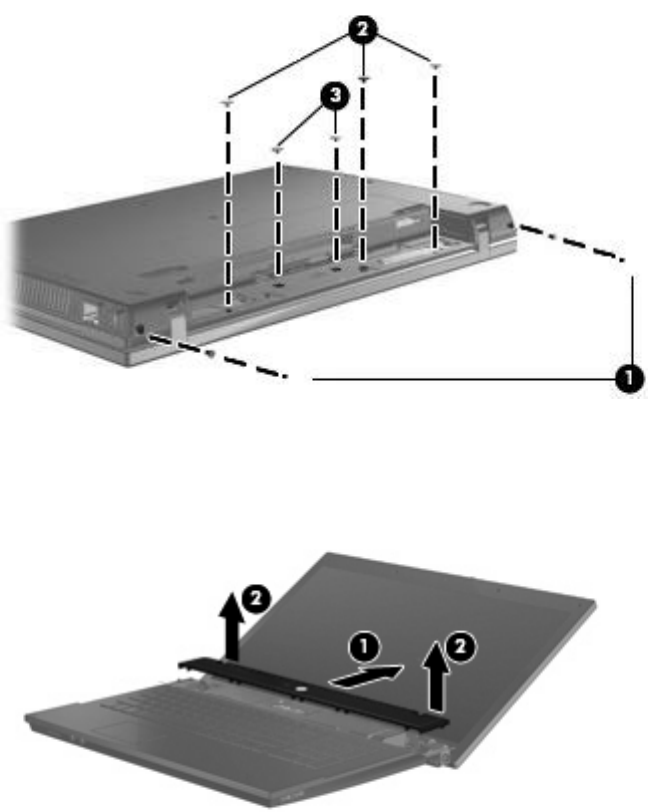 2
3
1
2
1
2