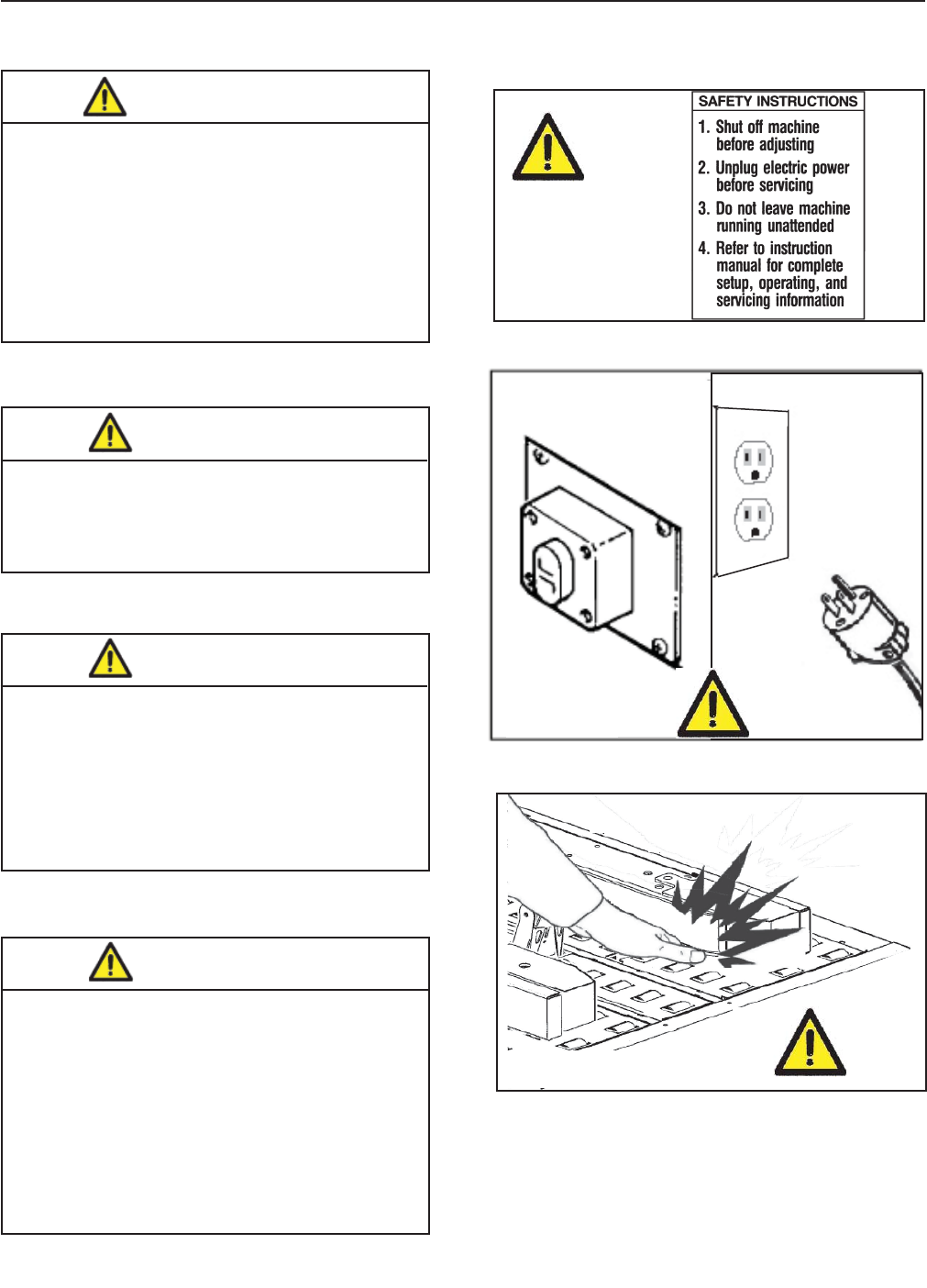 SAFETY INSTRUCTIONS

1. Shut off machine before adjusting
2. Unplug electric power before servicing
3. Do not leave machine running unattended
4. Refer to instruction manual for complete setup, operating, and servicing information