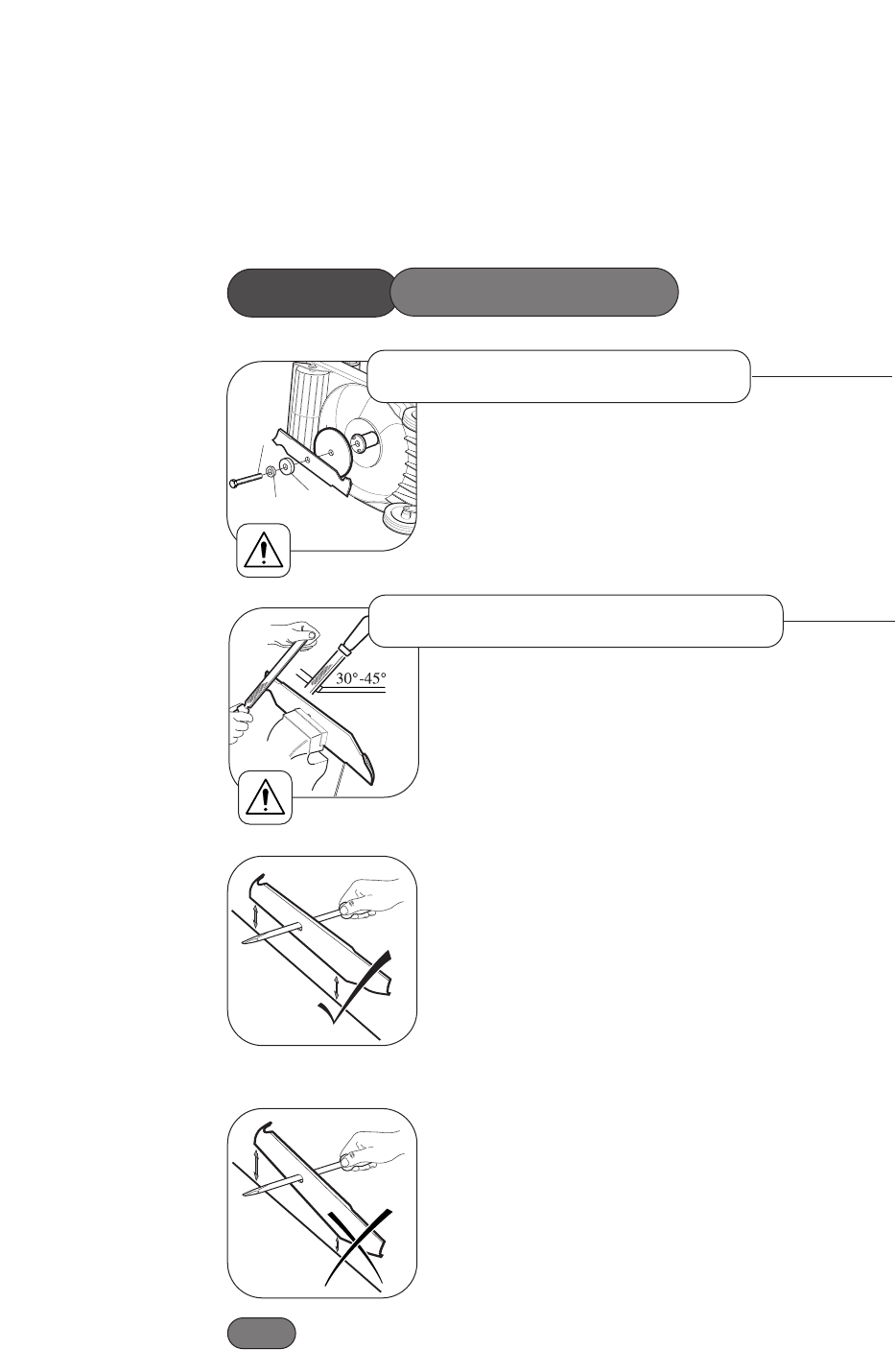 30°-45°