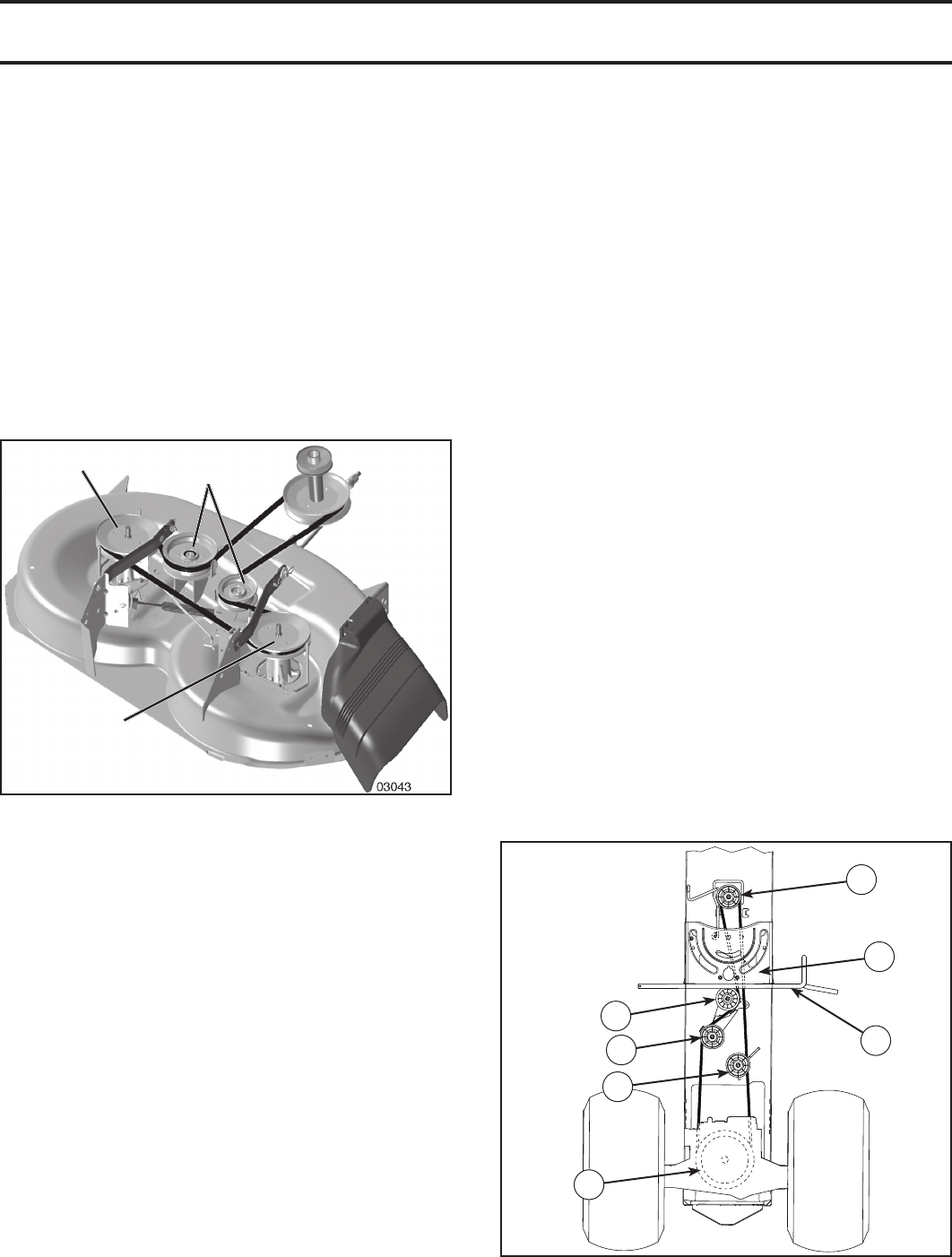 03043