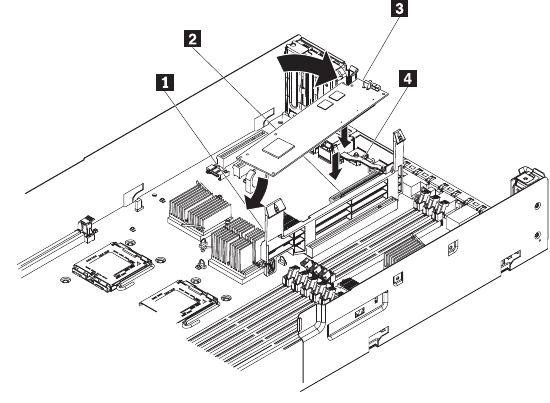 3
2
1
4