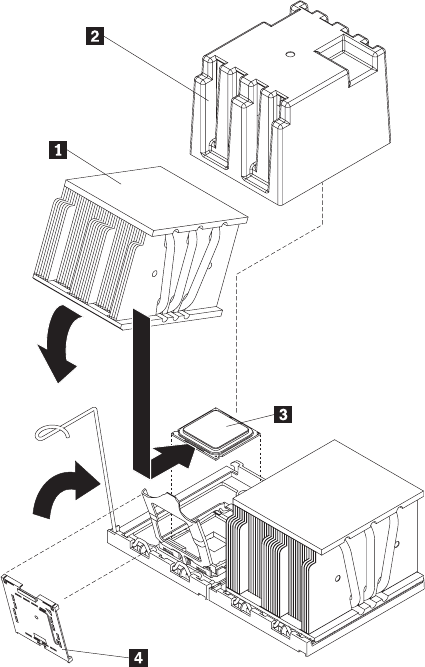 2
1
3
4