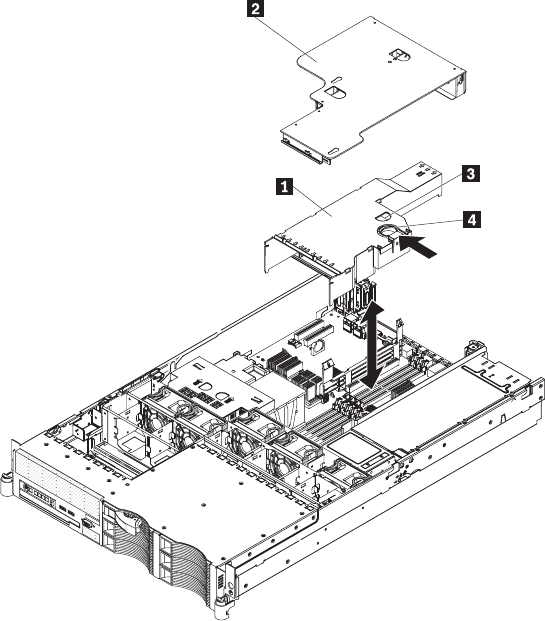 2
1
3
4