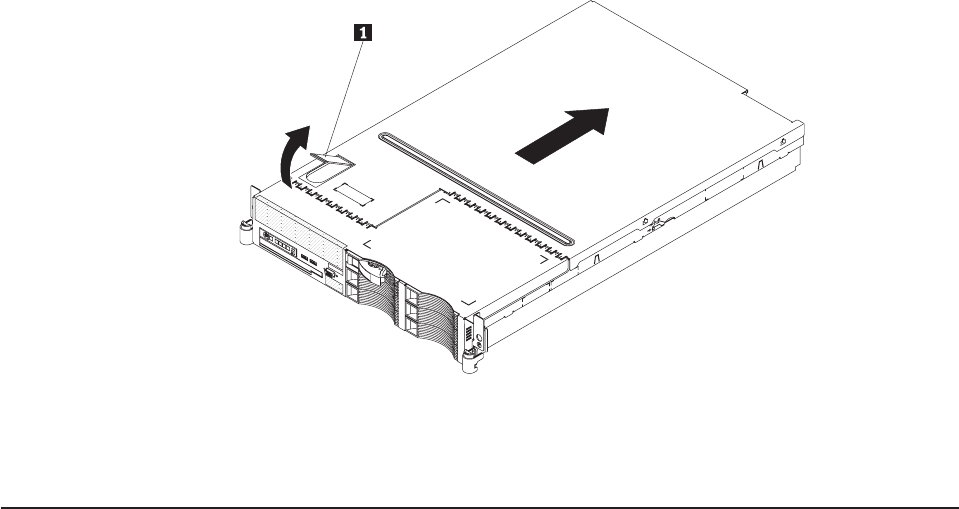 1