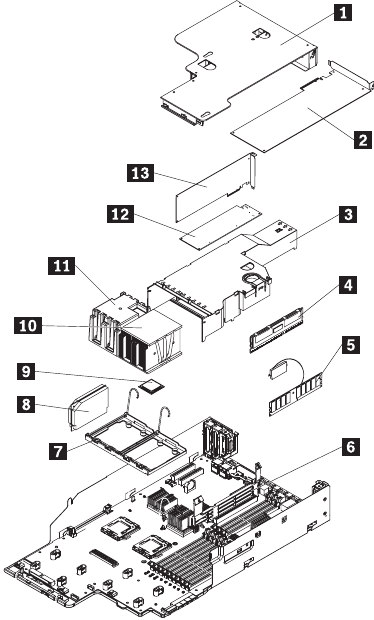 1
2
13
12
3
11
4
10
5
9
8
7
6