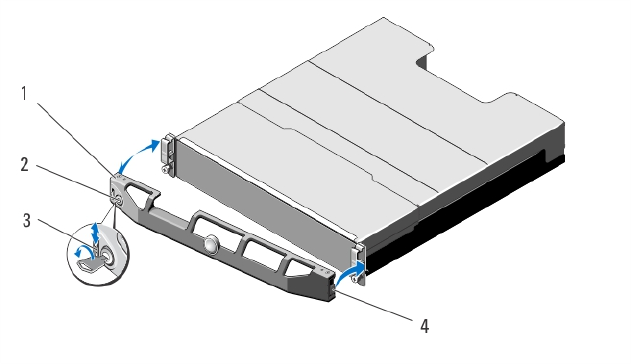 1
2
3
4