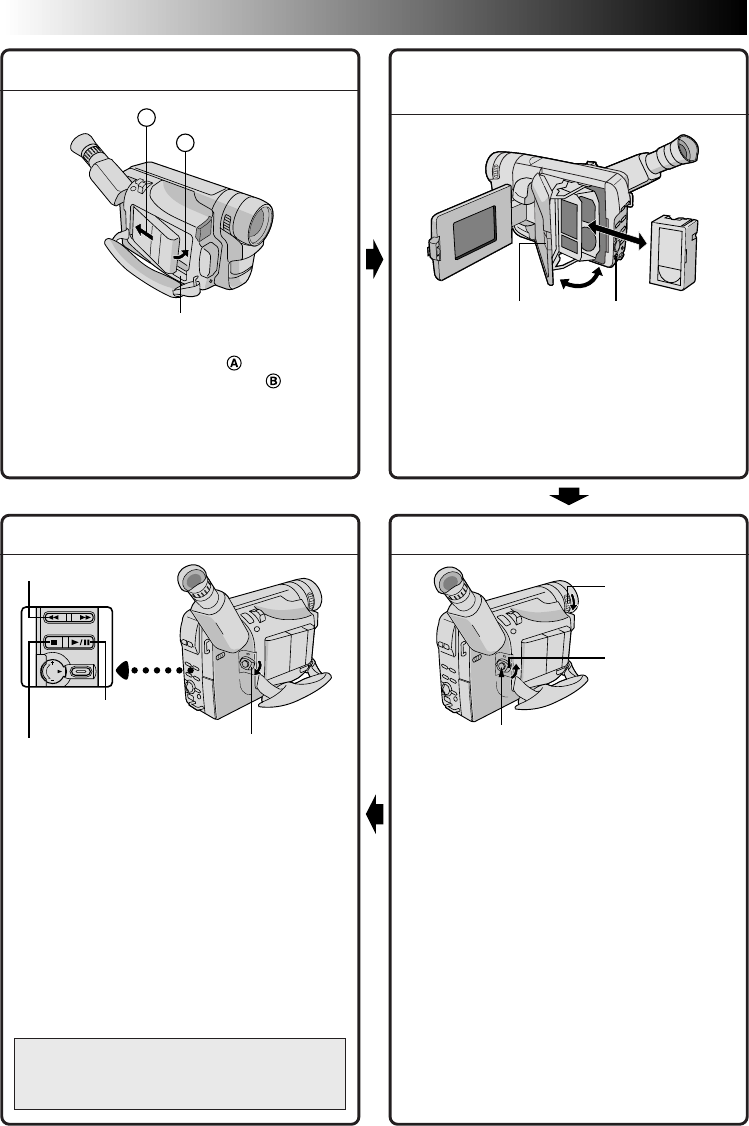 Ⓐ
Ⓑ