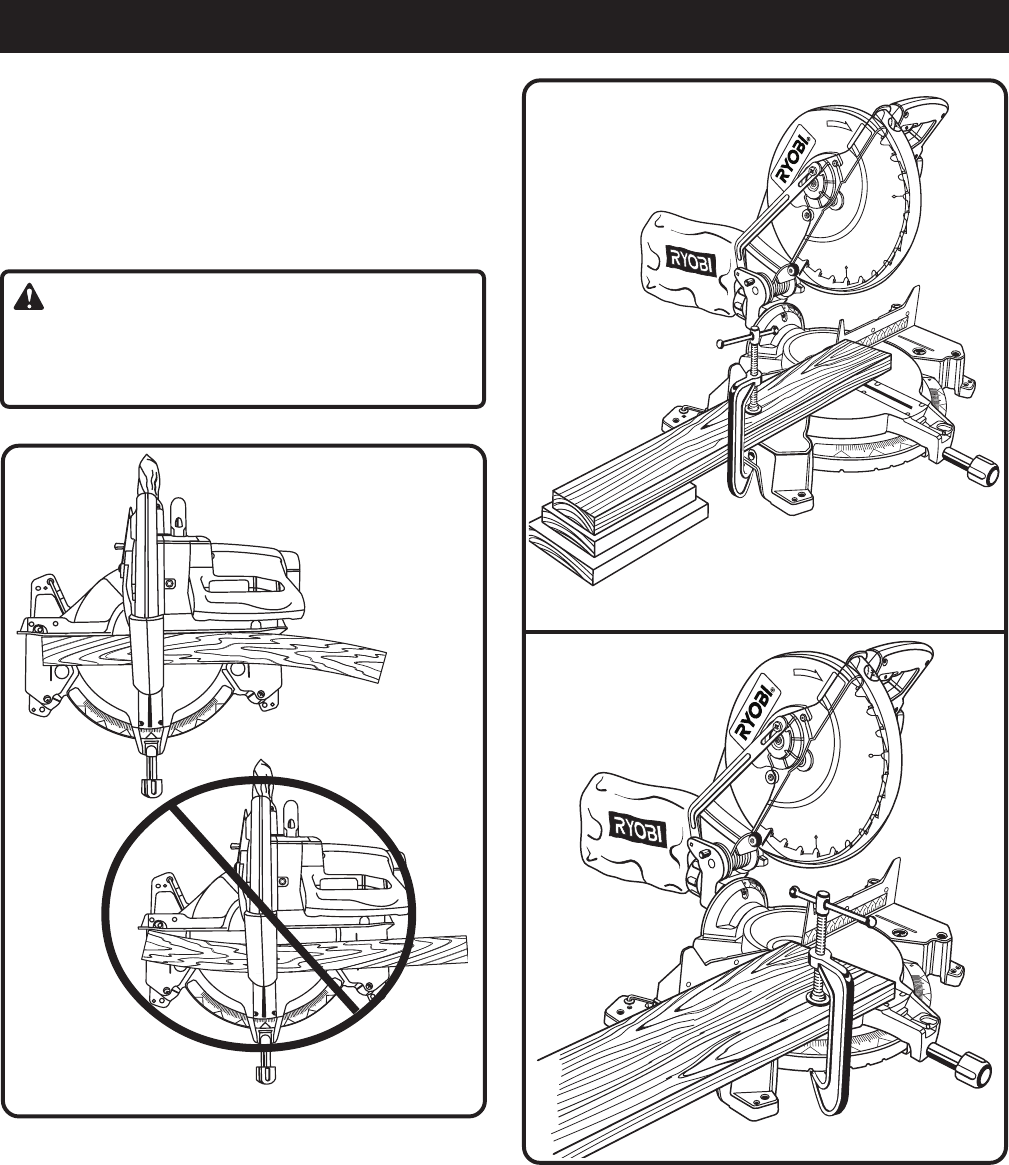 RYOBI

RYOBI

RYOBI

RYOBI