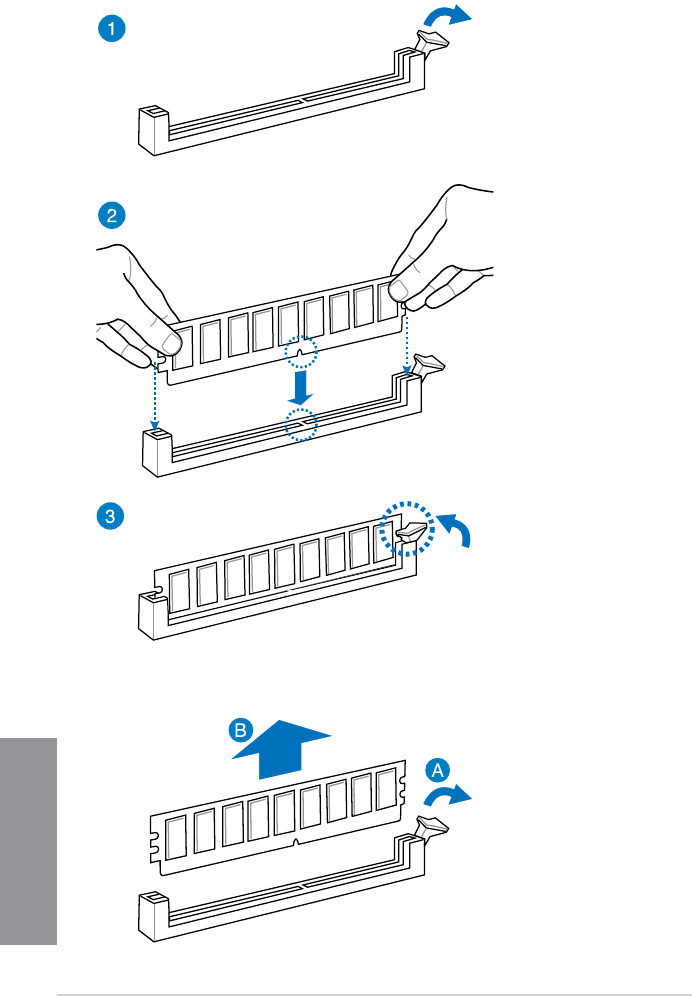 1

2

3

B

A