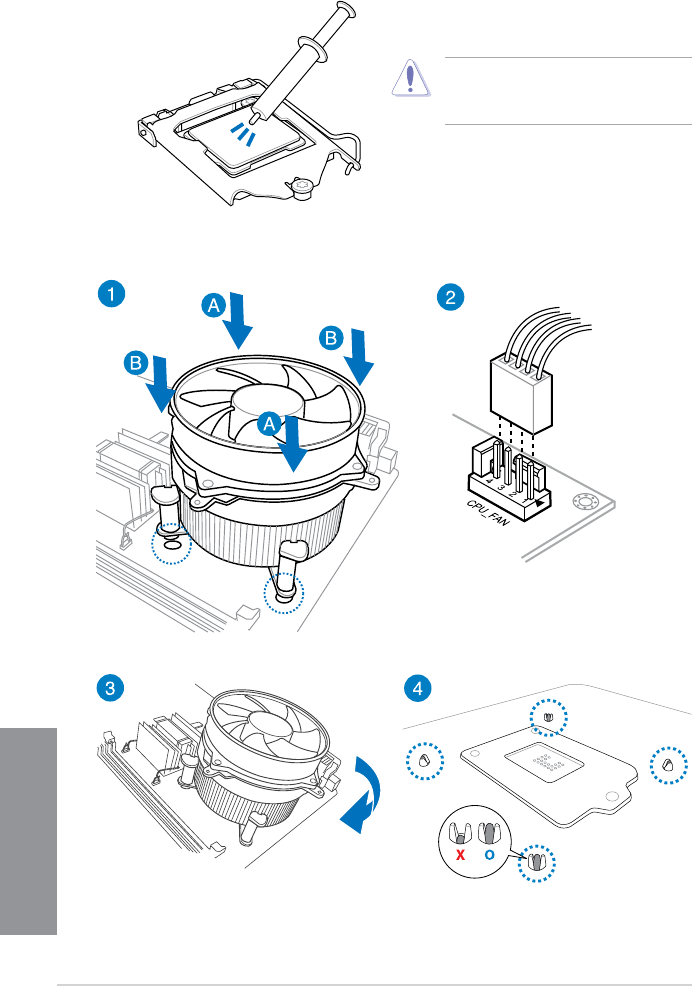 1

A

B

B

A

2

4

3

2

1

CPU_FAN

3

4

X

O