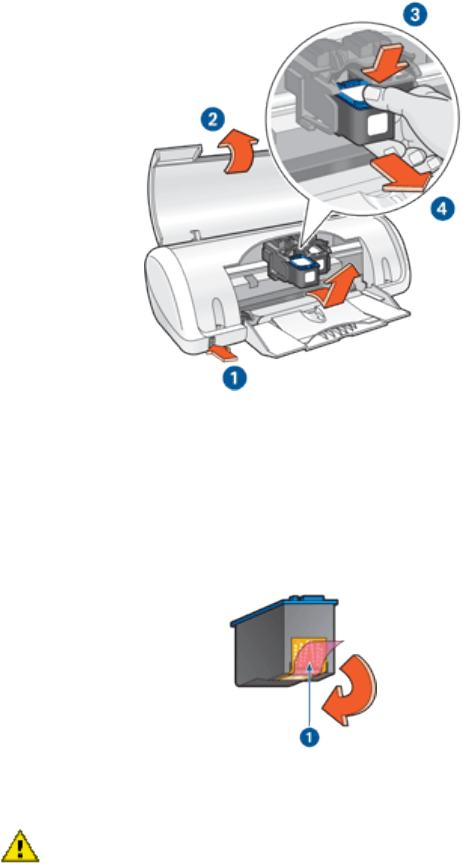 3
2
4
1
1