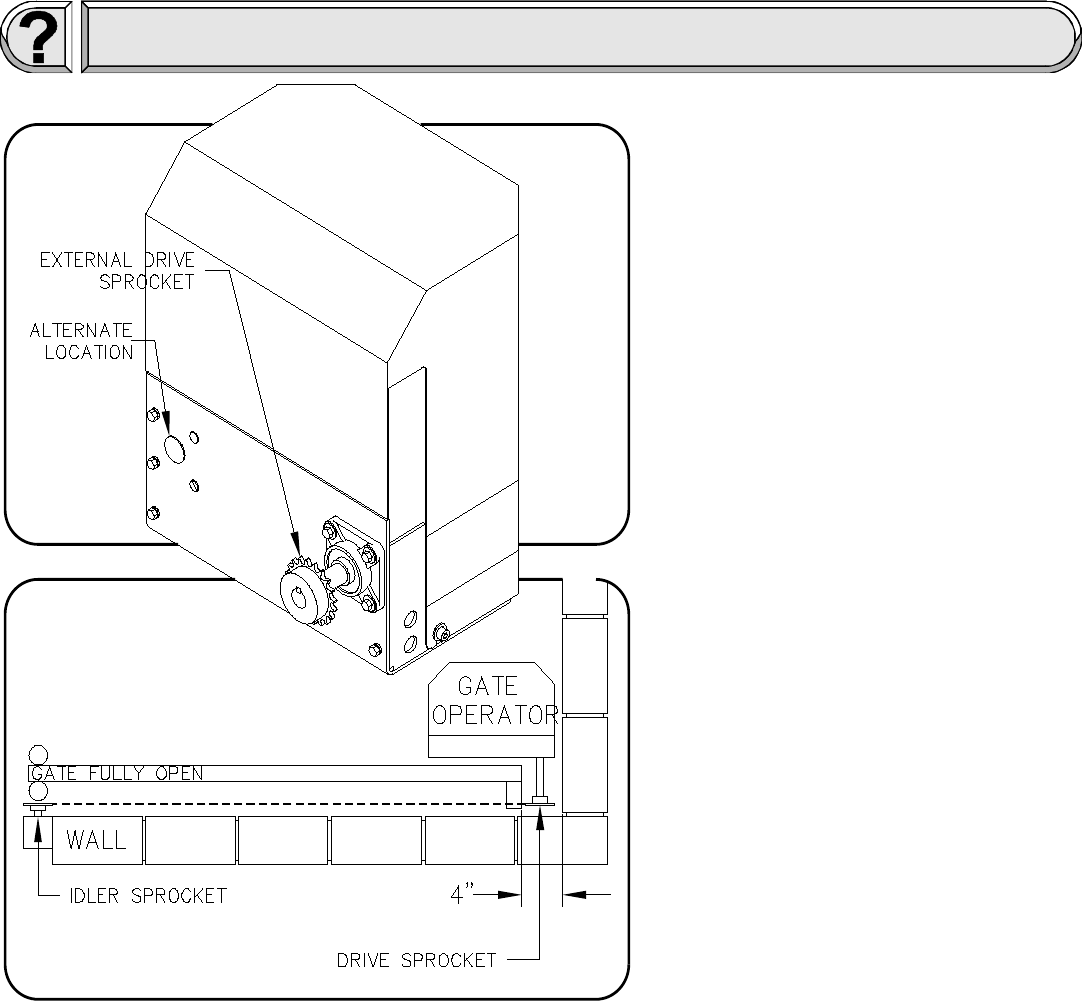 ?

EXTERNAL DRIVE SPROCKET

ALTERNATE LOCATION

GATE OPERATOR

GATE FULLY OPEN

WALL

IDLER SPROCKET

4"

DRIVE SPROCKET