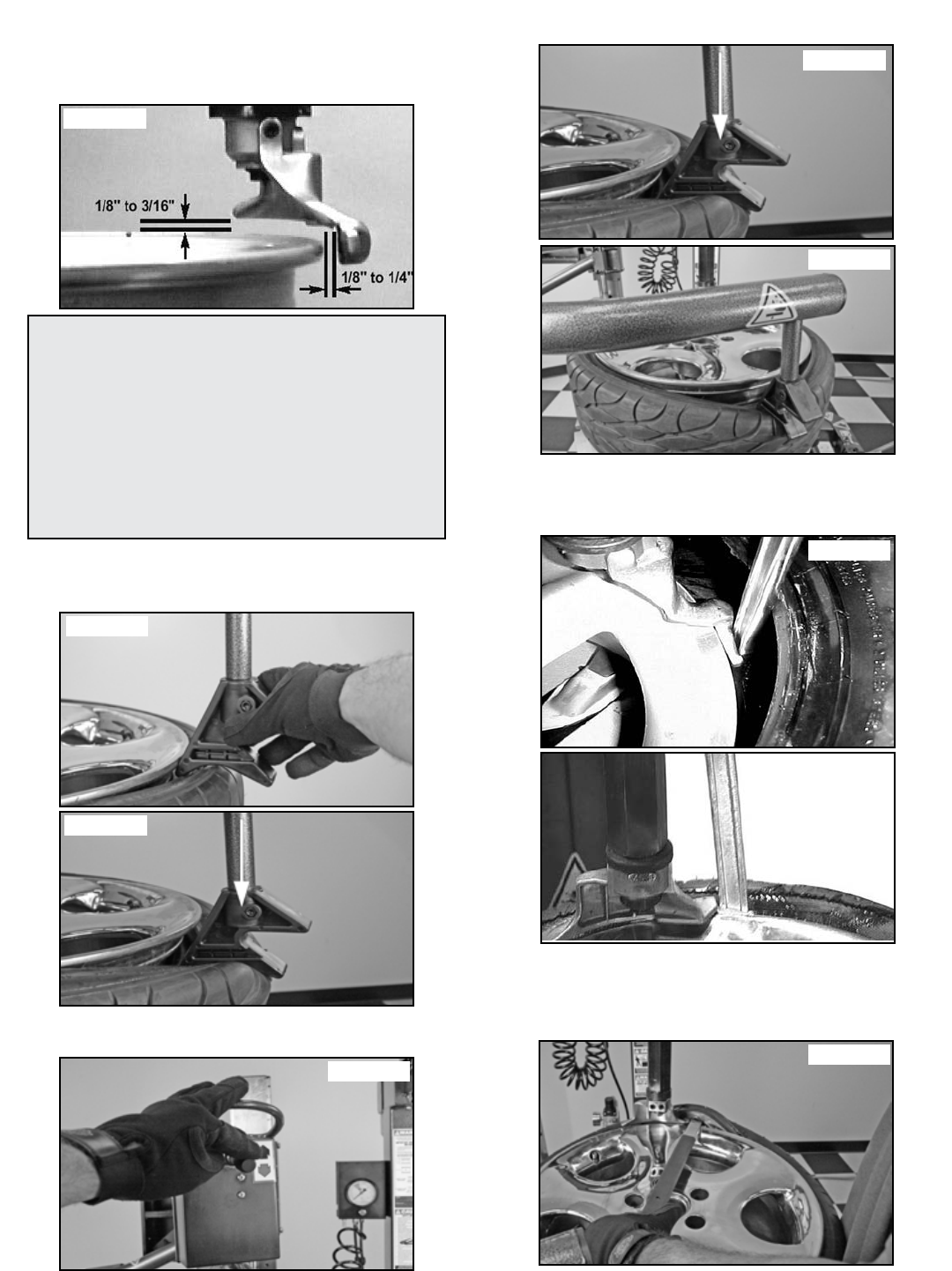 1/8" to 3/16"

1/8" to 1/4"