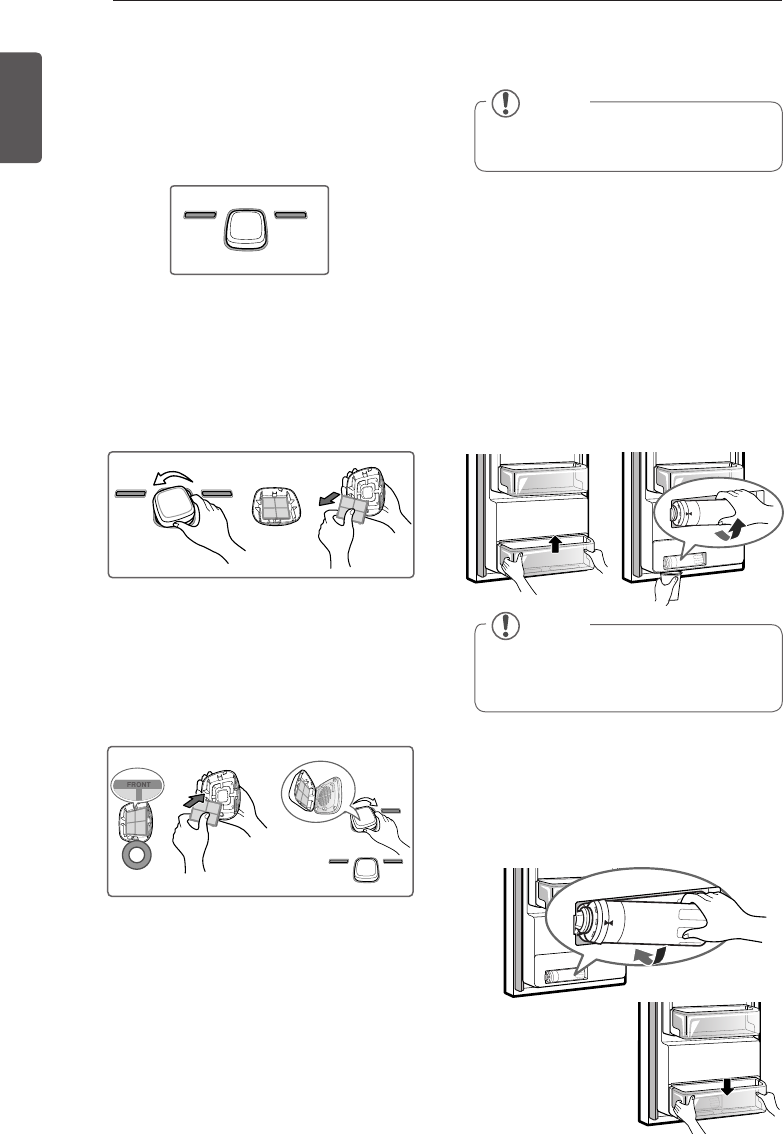 FRONT