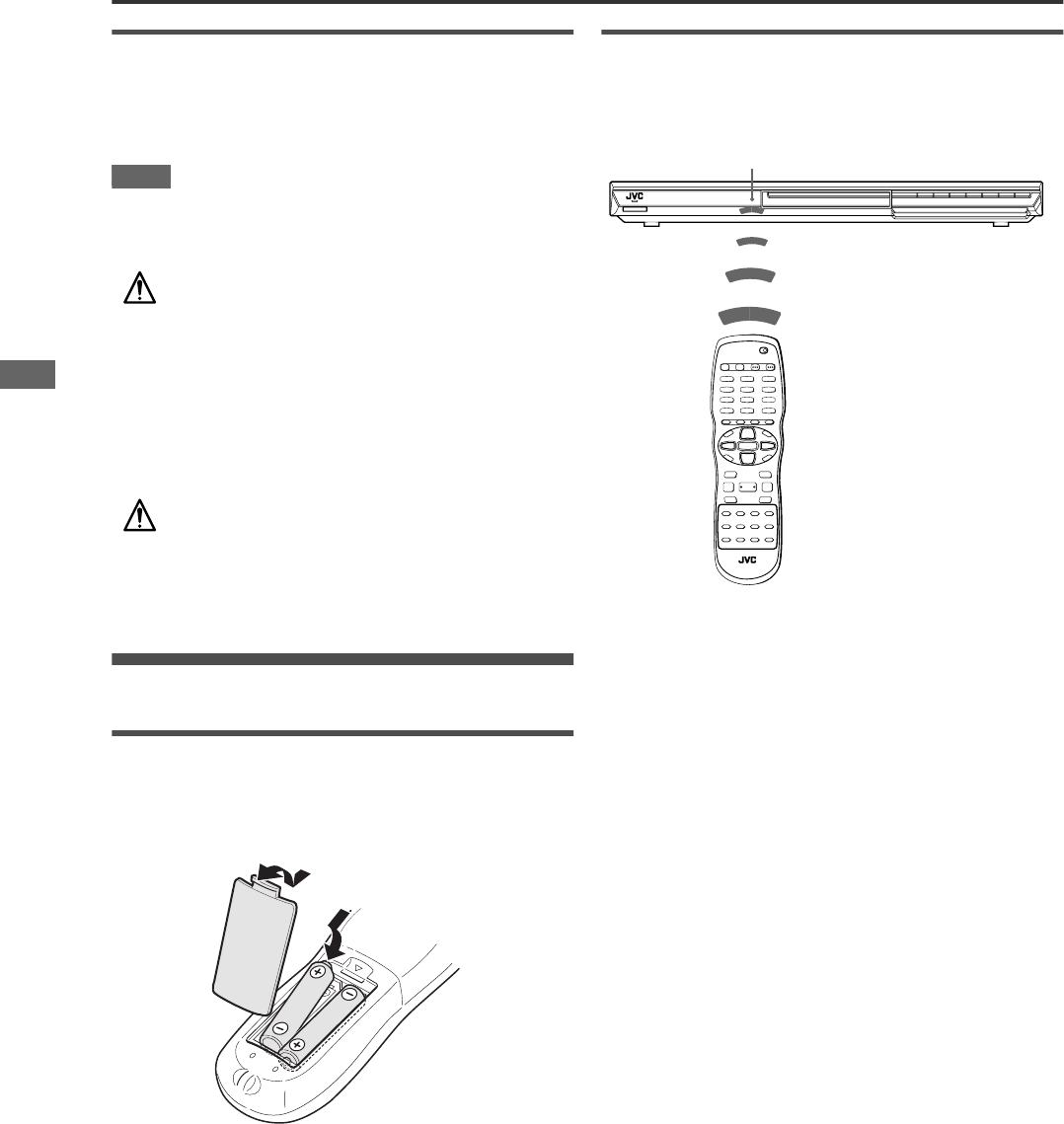 JVC

JVC