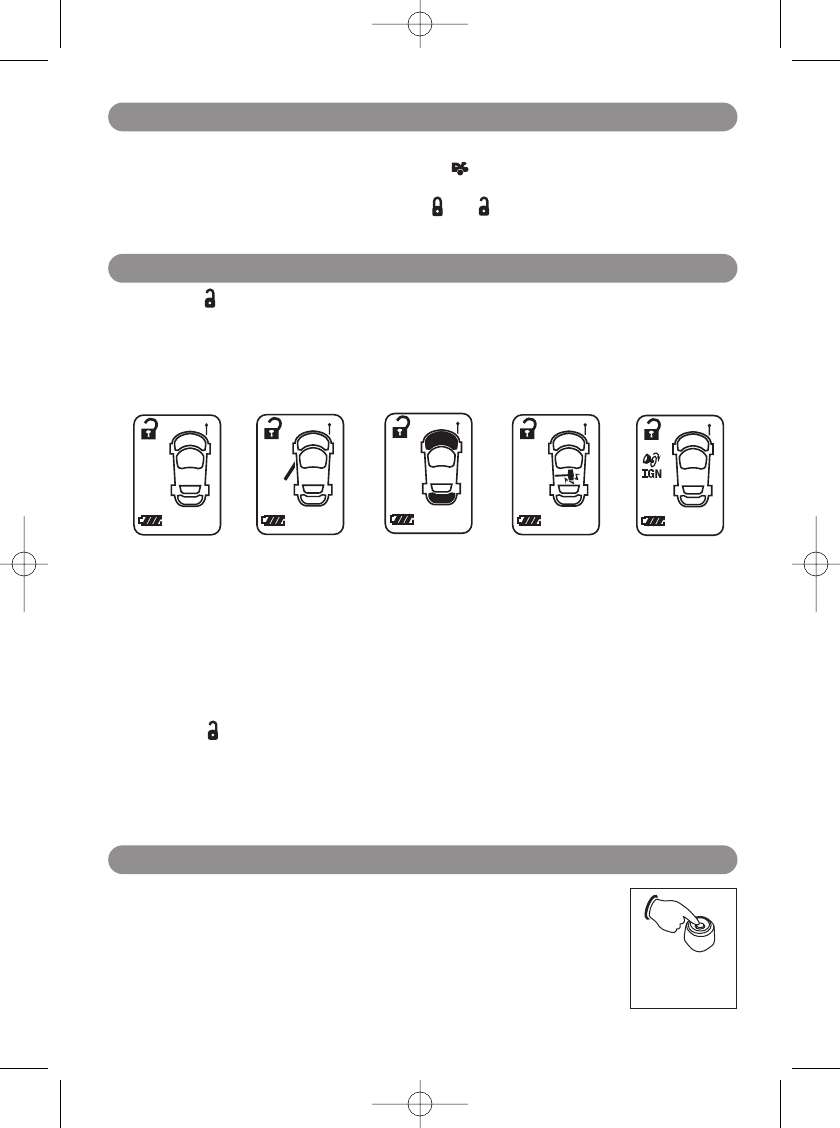 IGN