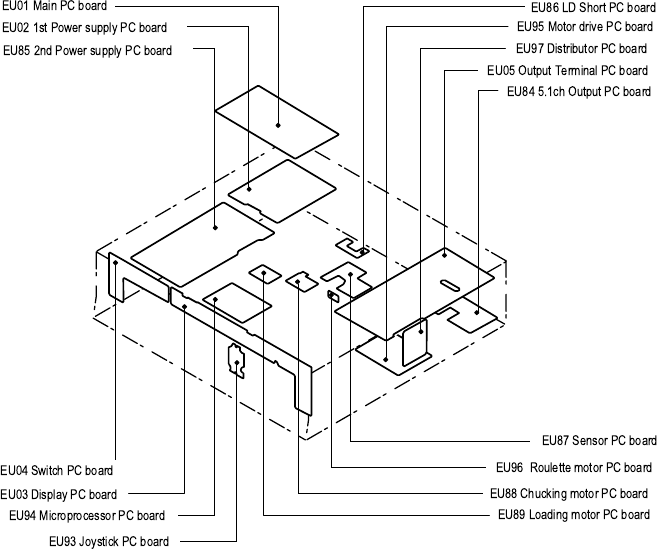 EU01 Main PC board
EU02 1st Power supply PC board
EU85 2nd Power supply PC board

EU86 LD Short PC board
EU95 Motor drive PC board
EU97 Distributor PC board
EU05 Output Terminal PC board
EU84 5.1ch Output PC board

EU87 Sensor PC board
EU96 Roulette motor PC board
EU88 Chucking motor PC board
EU89 Loading motor PC board

EU04 Switch PC board
EU03 Display PC board
EU94 Microprocessor PC board
EU93 Joystick PC board