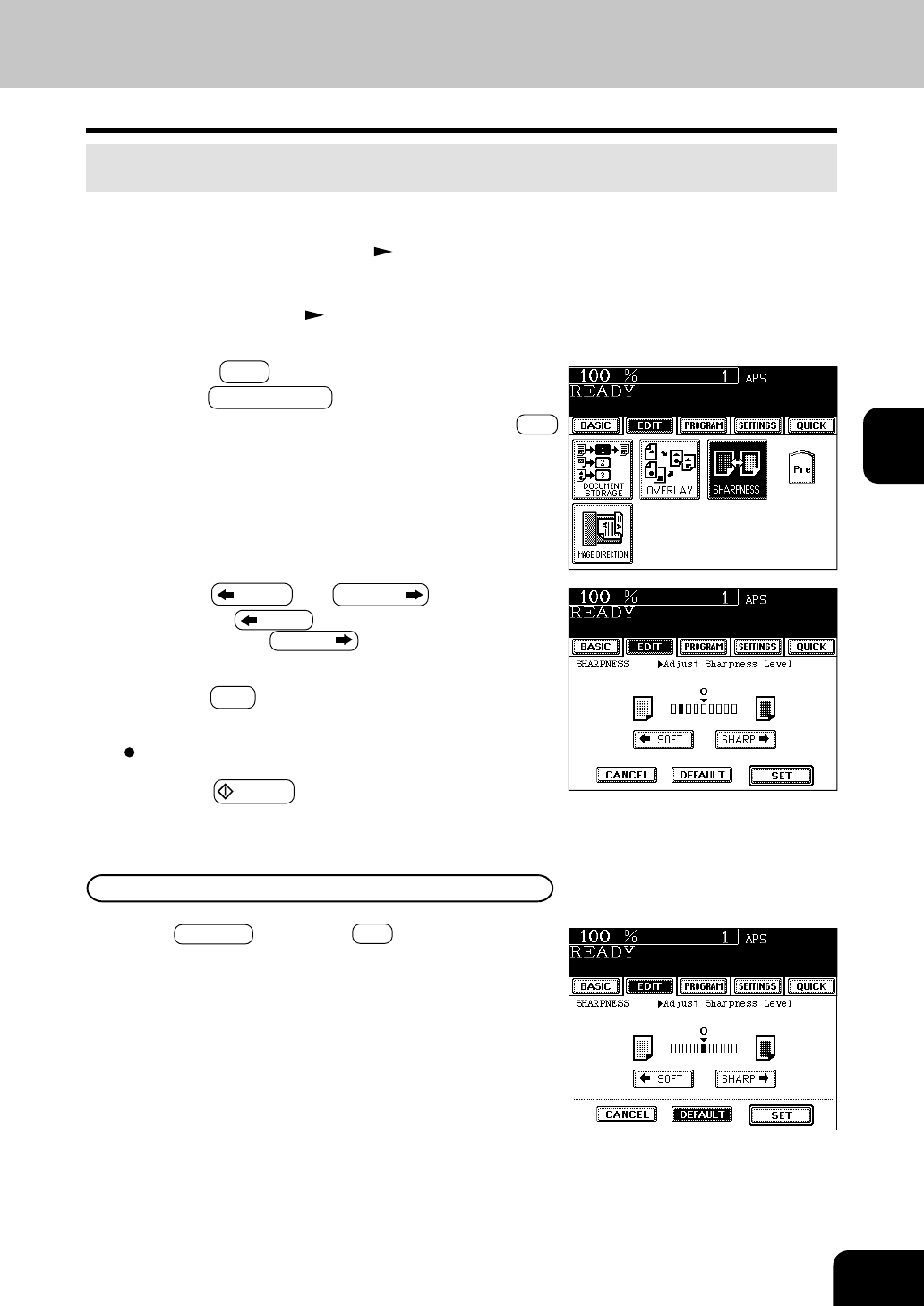 100 %
1
APS
READY
BASIC
EDIT
PROGRAM
SETTINGS
QUICK
DOCUMENT STORAGE
OVERLAY
SHARPNESS
Pre
IMAGE DIRECTION

100 %
1
APS
READY
BASIC
EDIT
PROGRAM
SETTINGS
QUICK
SHARPNESS
▶Adjust Sharpness Level
0
SOFT
SHARP
CANCEL
DEFAULT
SET

100 %
1
APS
READY
BASIC
EDIT
PROGRAM
SETTINGS
QUICK
SHARPNESS
▶Adjust Sharpness Level
0
SOFT
SHARP
CANCEL
DEFAULT
SET