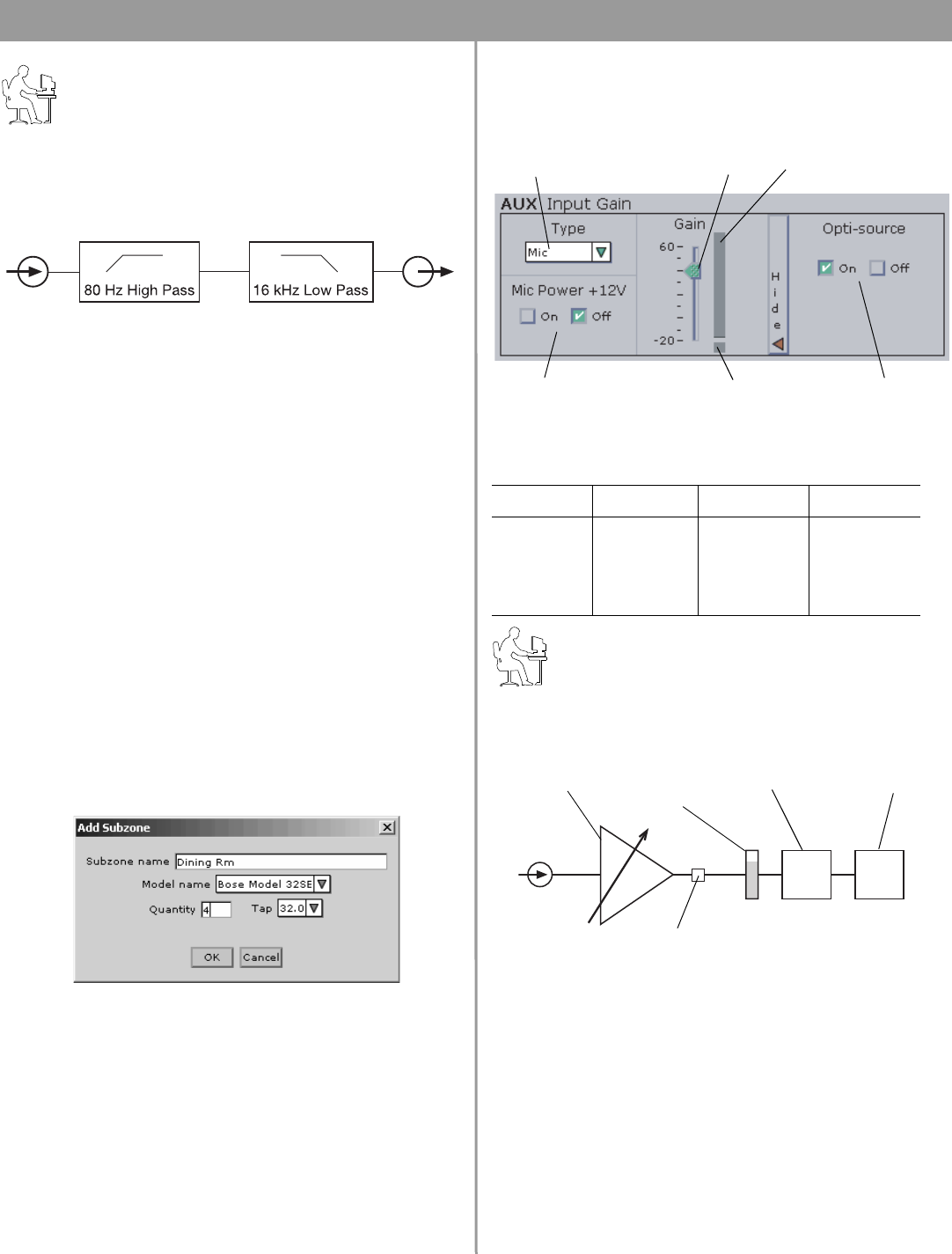 80 Hz High Pass

16 kHz Low Pass

Add Subzone

Subzone name Dining Rm

Model name Bose Model 32SE

Quantity 4

Tap 32.0

OK

Cancel

AUX Input Gain

Type

Mic

Mic Power +12V

On

Off

Gain

60

-20

Hide

Opti-source

On

Off